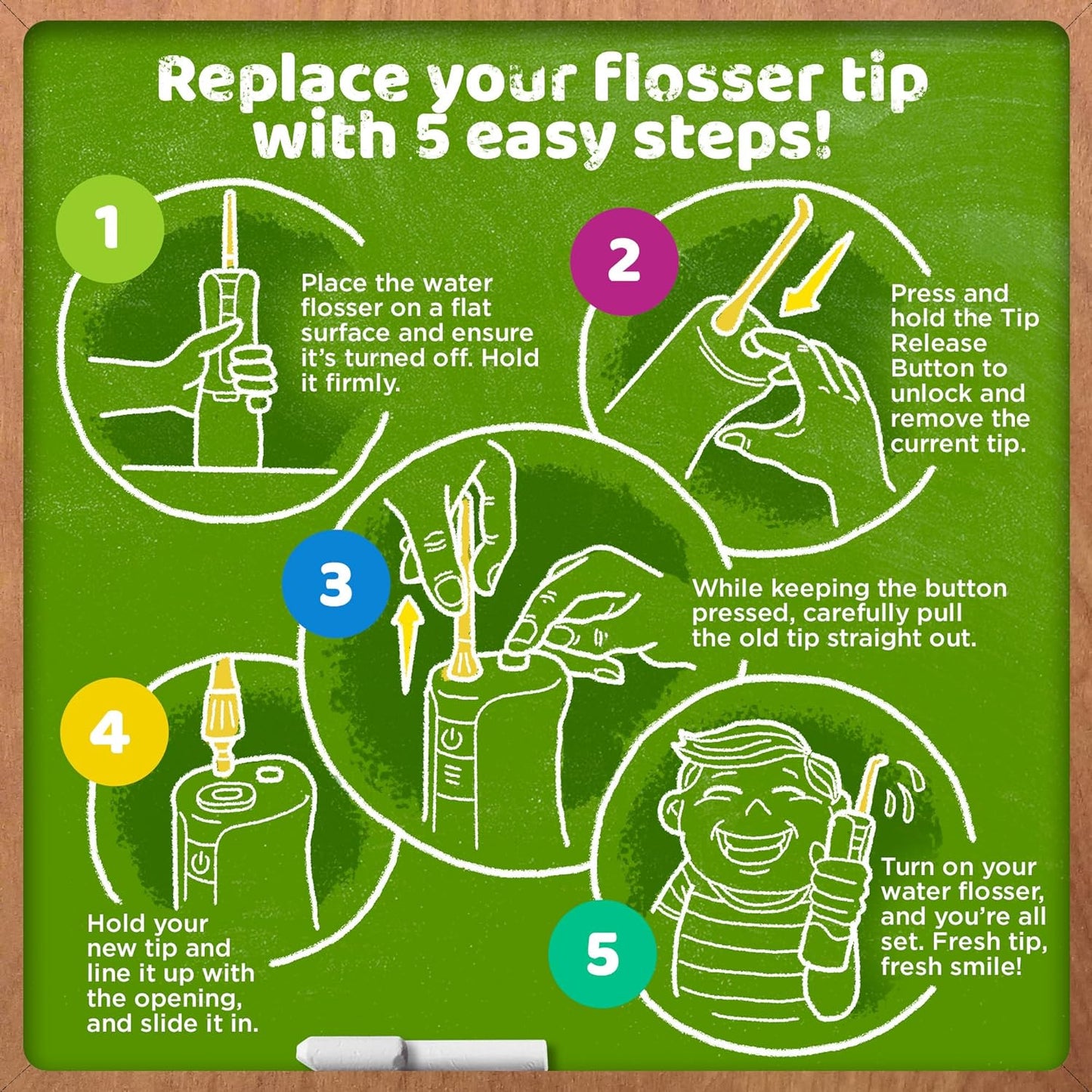 Replace your flosser tip with 5 easy steps!

1

Place the water flosser on a flat surface and ensure it's turned off. Hold it firmly.

2

Press and hold the Tip Release Button to unlock and remove the current tip.

3

While keeping the button pressed, carefully pull the old tip straight out.

4

Hold your new tip and line it up with the opening, and slide it in.

5

Turn on your water flosser, and you're all set. Fresh tip, fresh smile!