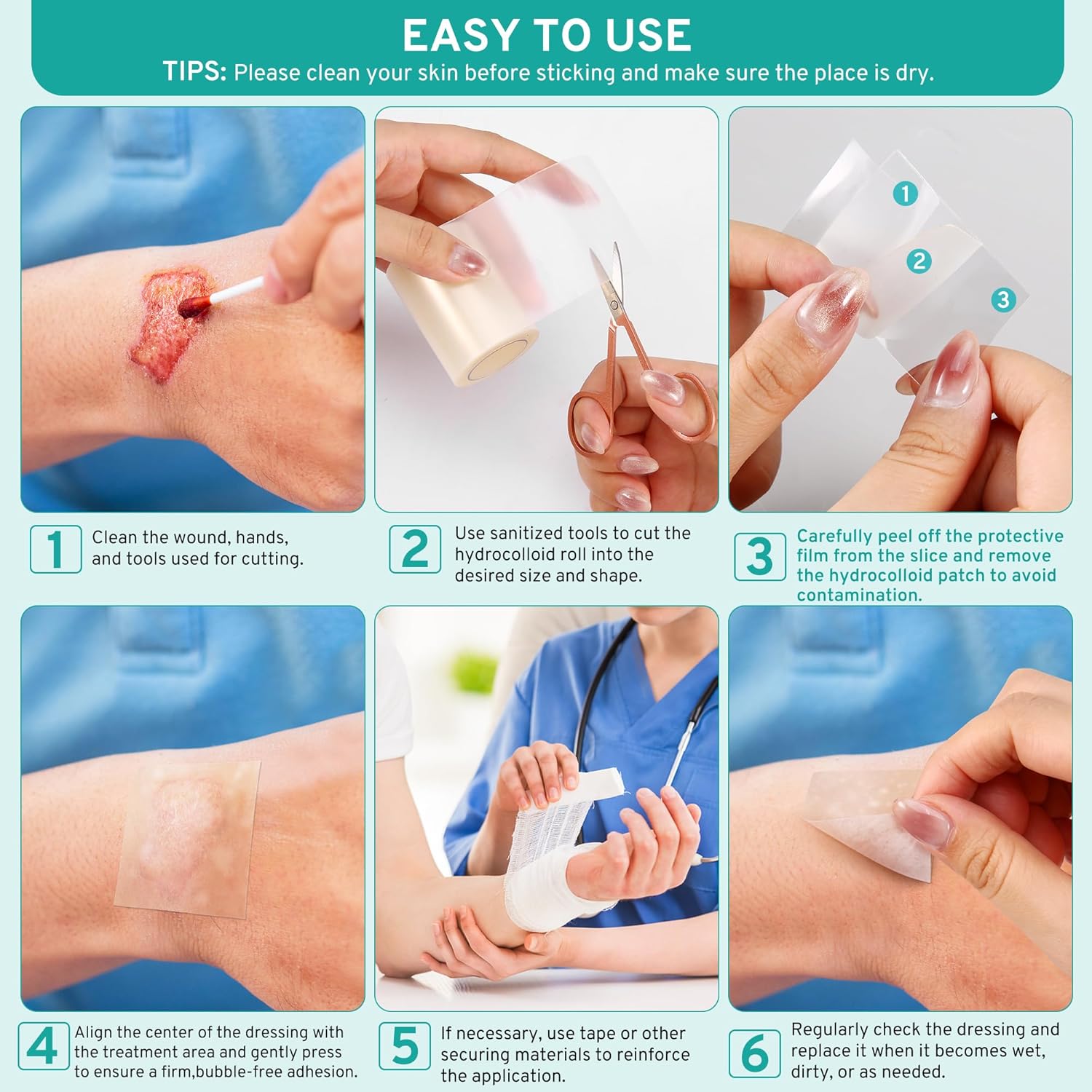 EASY TO USE

TIPS: Please clean your skin before sticking and make sure the place is dry.

1
2
3

1 Clean the wound, hands, and tools used for cutting.

2 Use sanitized tools to cut the hydrocolloid roll into the desired size and shape.

3 Carefully peel off the protective film from the slice and remove the hydrocolloid patch to avoid contamination.

4 Align the center of the dressing with the treatment area and gently press to ensure a firm,bubble-free adhesion.

5 If necessary, use tape or other securing materials to reinforce the application.

6 Regularly check the dressing and replace it when it becomes wet, dirty, or as needed.