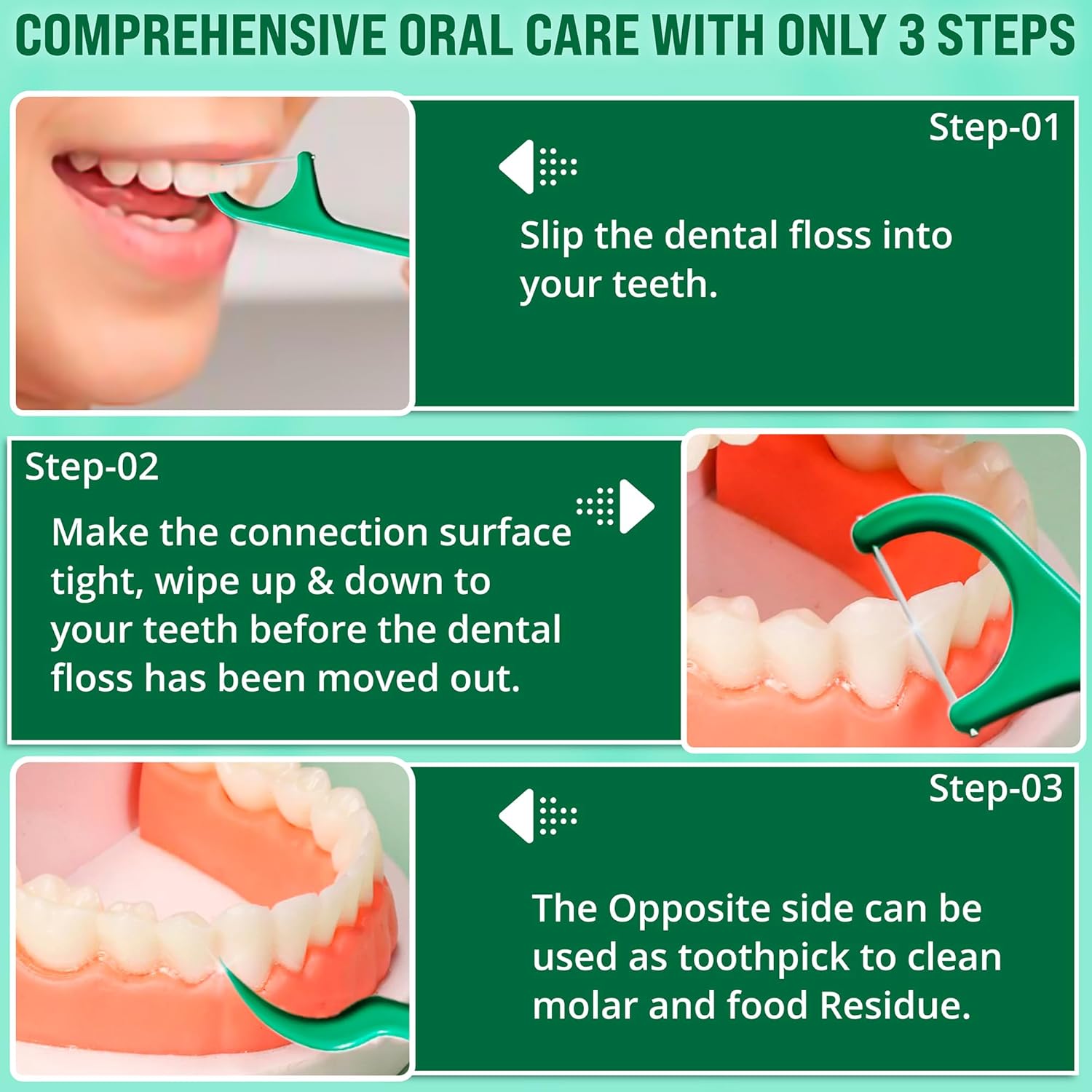 COMPREHENSIVE ORAL CARE WITH ONLY 3 STEPS

Step-01

Slip the dental floss into your teeth.

Step-02

Make the connection surface tight, wipe up & down to your teeth before the dental floss has been moved out.

Step-03

The Opposite side can be used as toothpick to clean molar and food Residue.