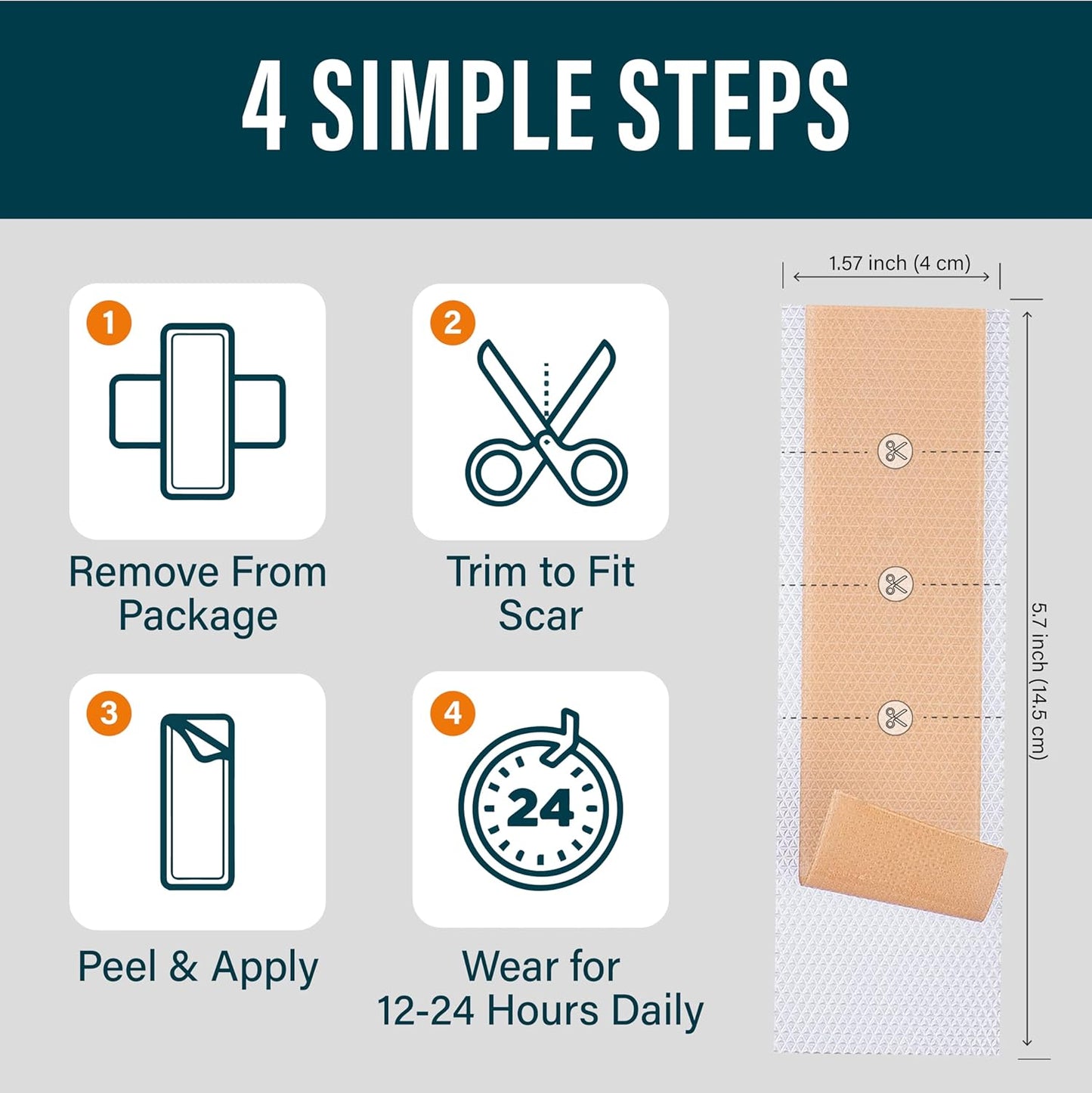 4 SIMPLE STEPS

1

Remove From Package

2

Trim to Fit Scar

3

Peel & Apply

4

24

Wear for 12-24 Hours Daily

1.57 inch (4 cm)

5.7 inch (14.5 cm)