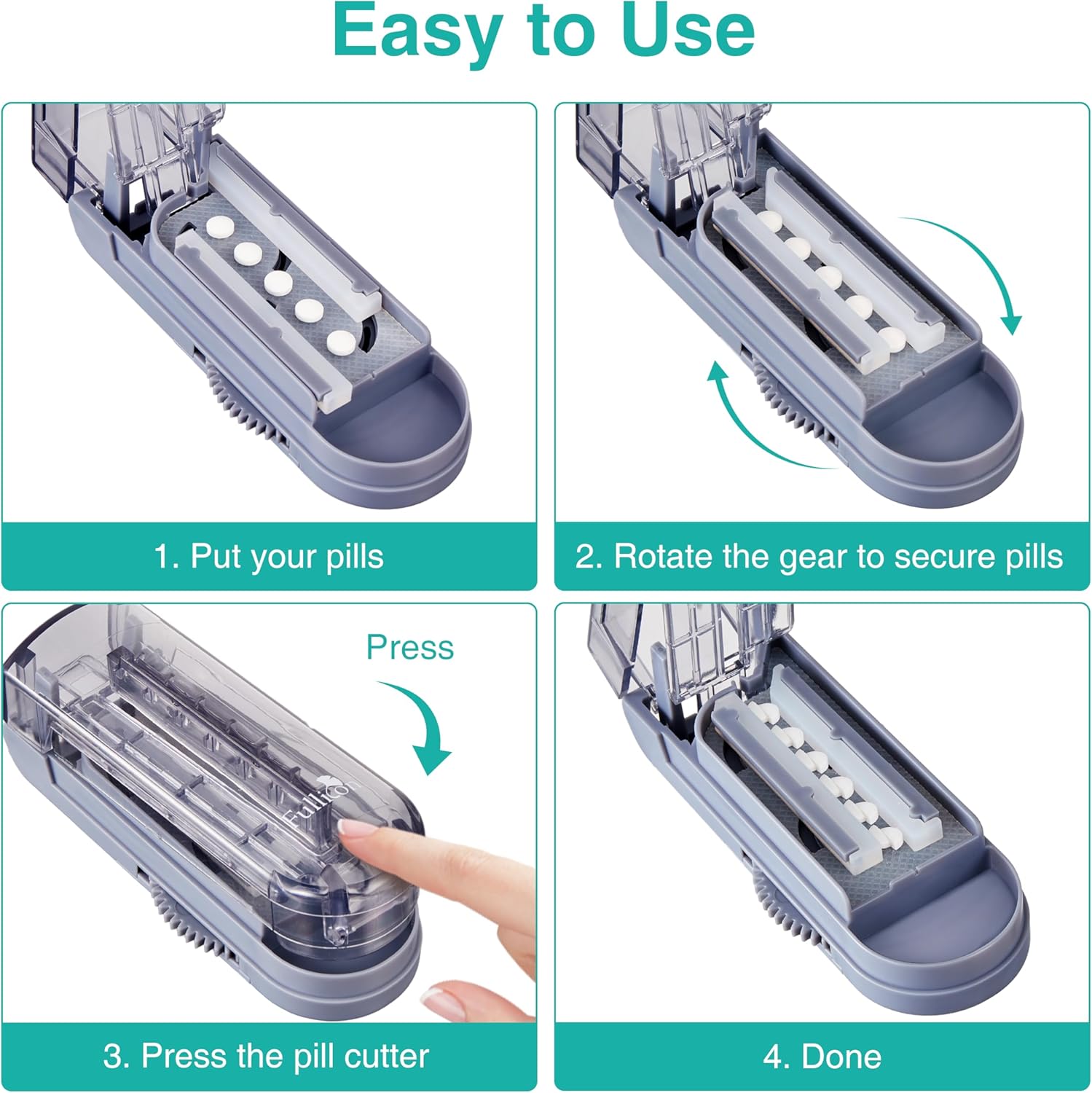 Easy to Use

1. Put your pills

2. Rotate the gear to secure pills

Press

Fullicon

3. Press the pill cutter

4. Done