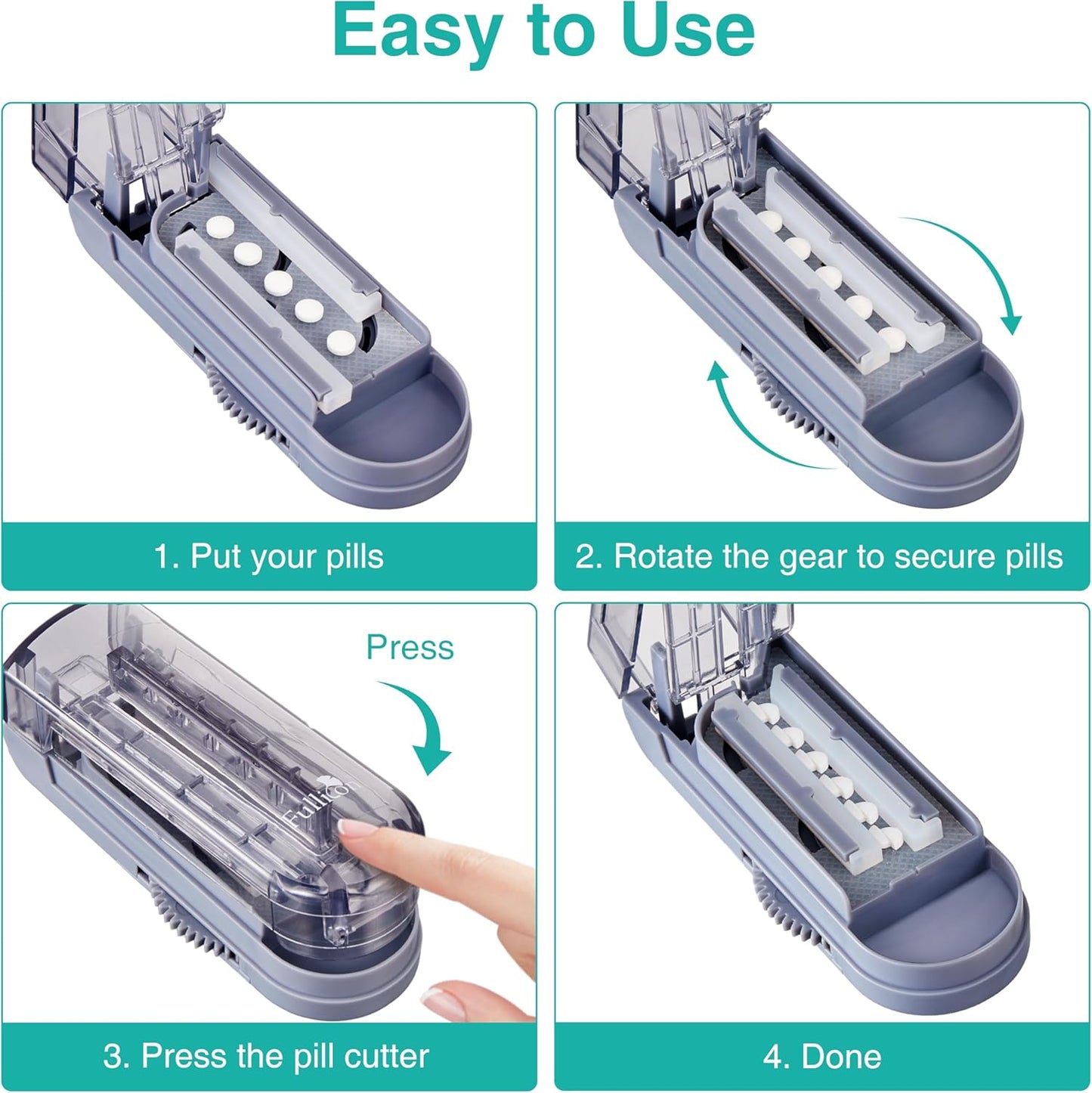 Easy to Use

1. Put your pills

2. Rotate the gear to secure pills

Press

Fullicon

3. Press the pill cutter

4. Done