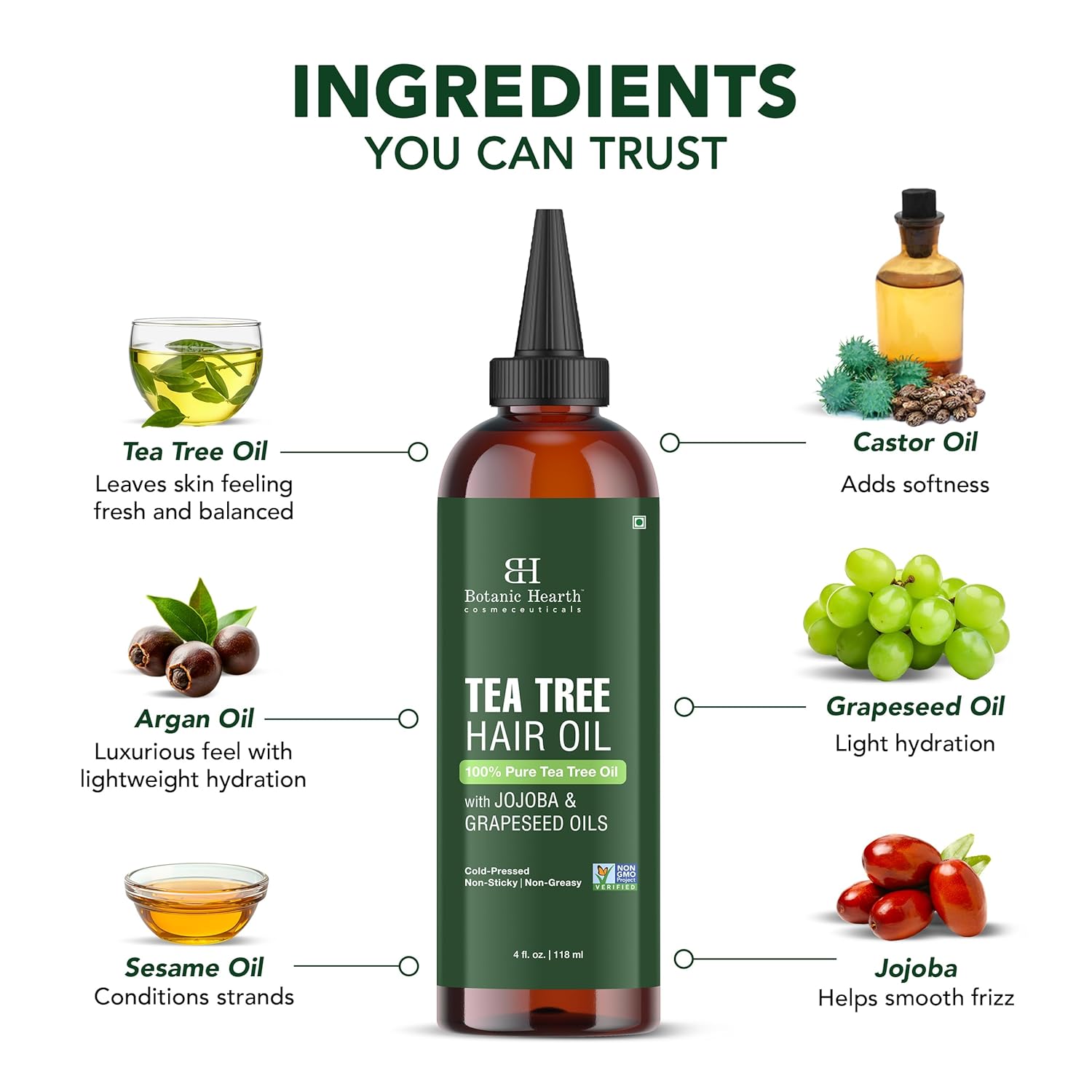 INGREDIENTS
YOU CAN TRUST

Tea Tree Oil
Leaves skin feeling fresh and balanced

Argan Oil
Luxurious feel with lightweight hydration

Sesame Oil
Conditions strands

BH
Botanic Hearth™
cosmeceuticals

TEA TREE
HAIR OIL
100% Pure Tea Tree Oil
with JOJOBA & GRAPESEED OILS

Cold-Pressed
Non-Sticky | Non-Greasy

NON GMO Project VERIFIED

4 fl. oz. | 118 ml

Castor Oil
Adds softness

Grapeseed Oil
Light hydration

Jojoba
Helps smooth frizz