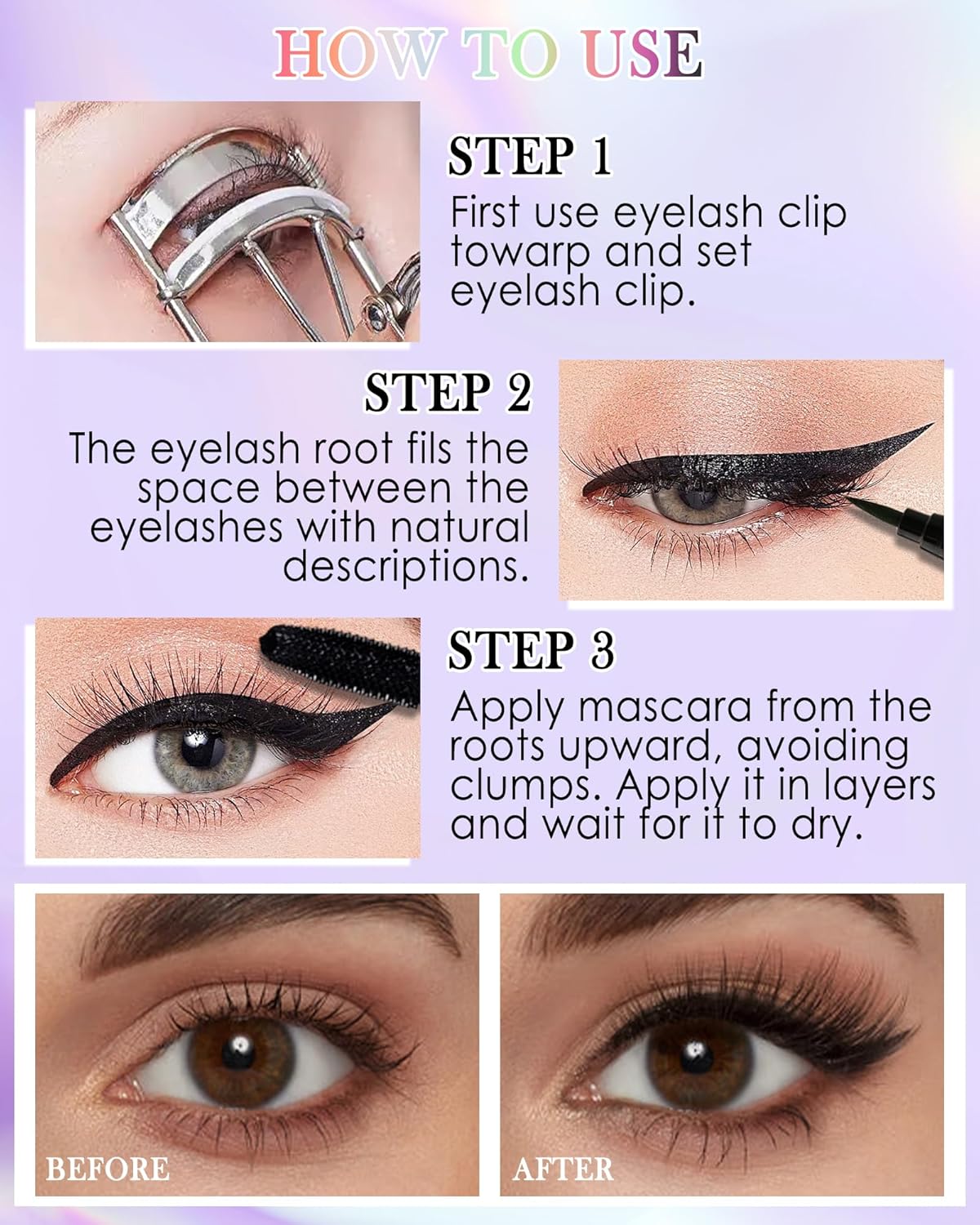 HOW TO USE

STEP 1
First use eyelash clip towarp and set eyelash clip.

STEP 2
The eyelash root fils the space between the eyelashes with natural descriptions.

STEP 3
Apply mascara from the roots upward, avoiding clumps. Apply it in layers and wait for it to dry.

BEFORE

AFTER