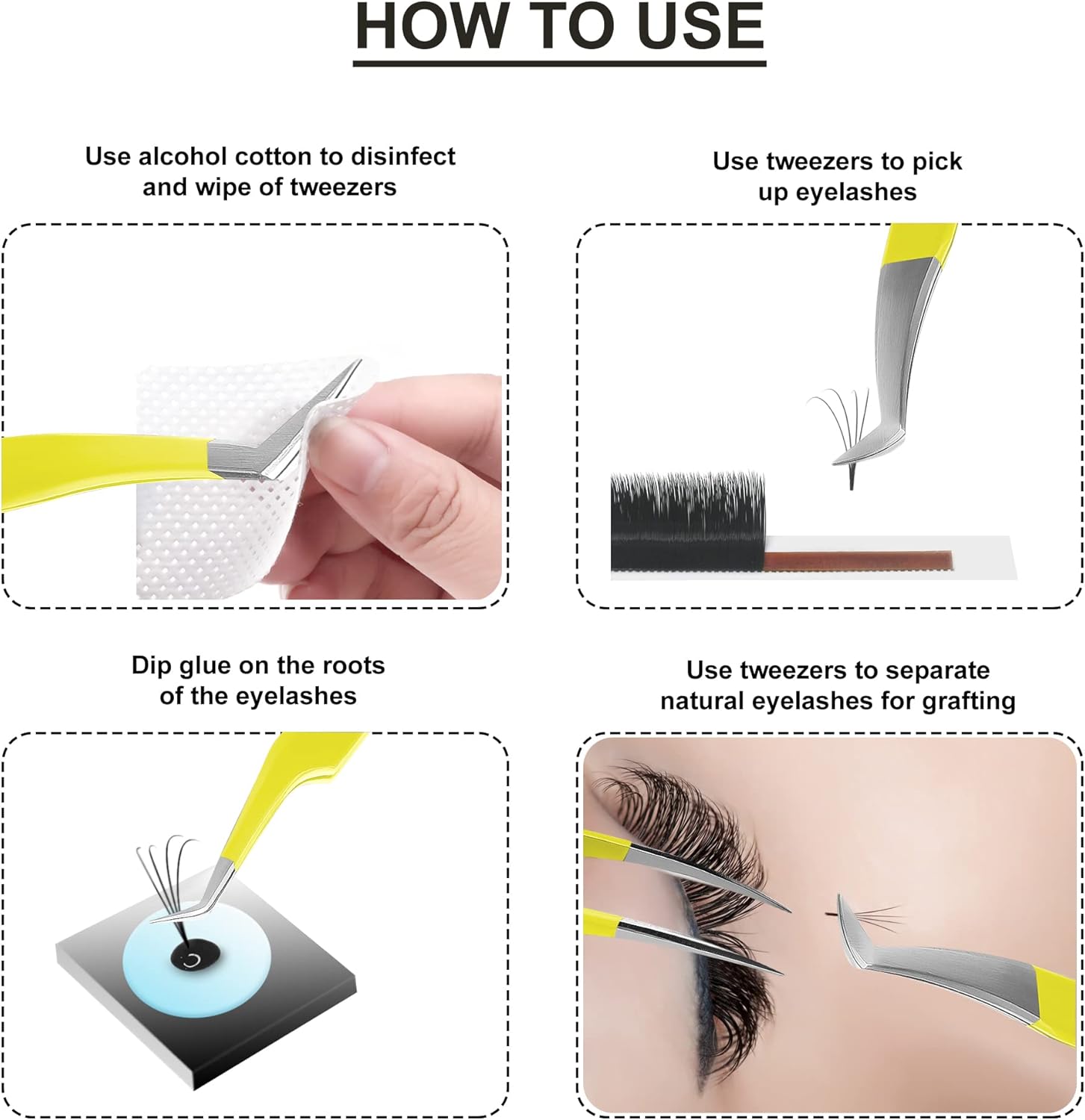 HOW TO USE

Use alcohol cotton to disinfect and wipe of tweezers

Use tweezers to pick up eyelashes

Dip glue on the roots of the eyelashes

Use tweezers to separate natural eyelashes for grafting