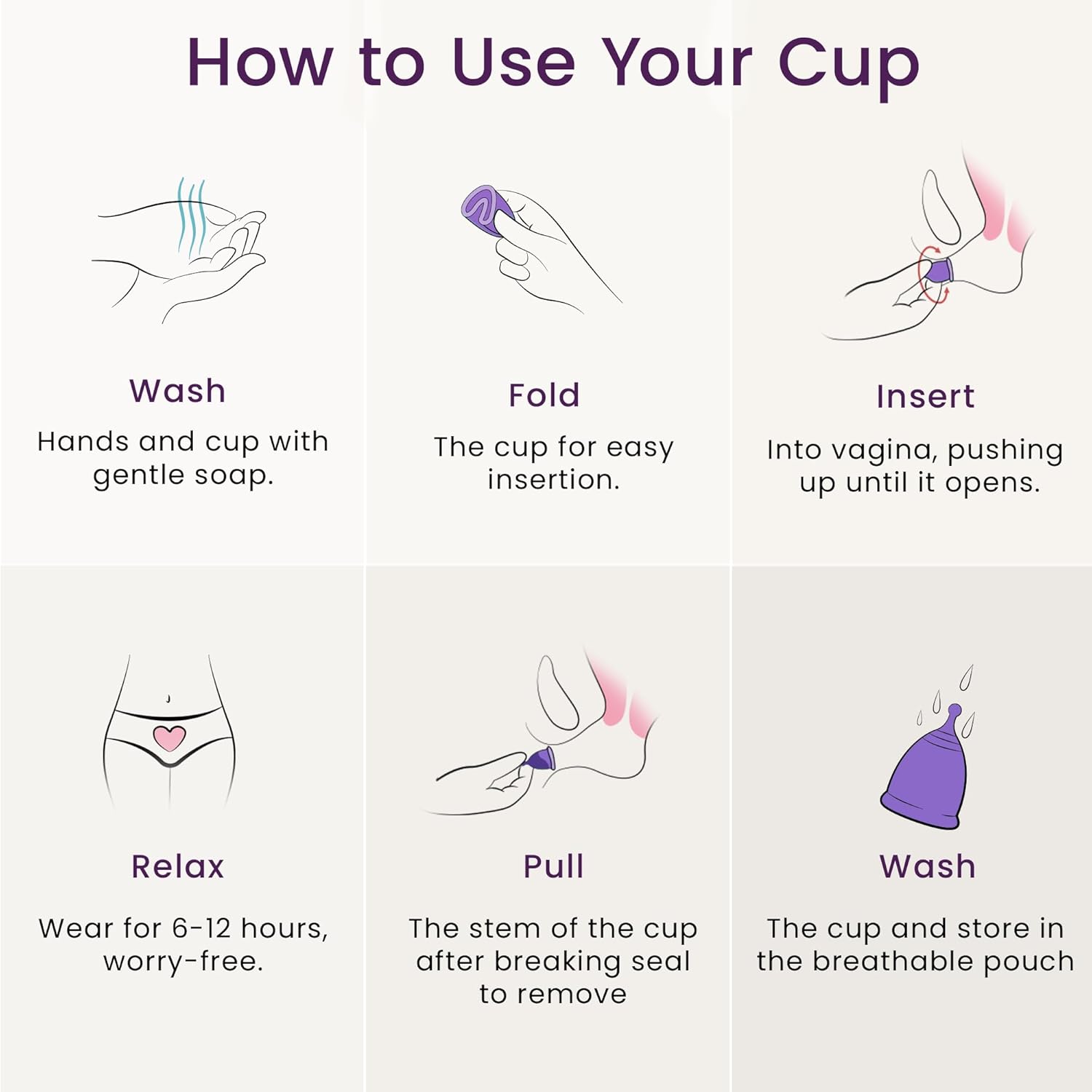 How to Use Your Cup

Wash

Hands and cup with gentle soap.

Fold

The cup for easy insertion.

Insert

Into vagina, pushing up until it opens.

Relax

Wear for 6-12 hours, worry-free.

Pull

The stem of the cup after breaking seal to remove

Wash

The cup and store in the breathable pouch