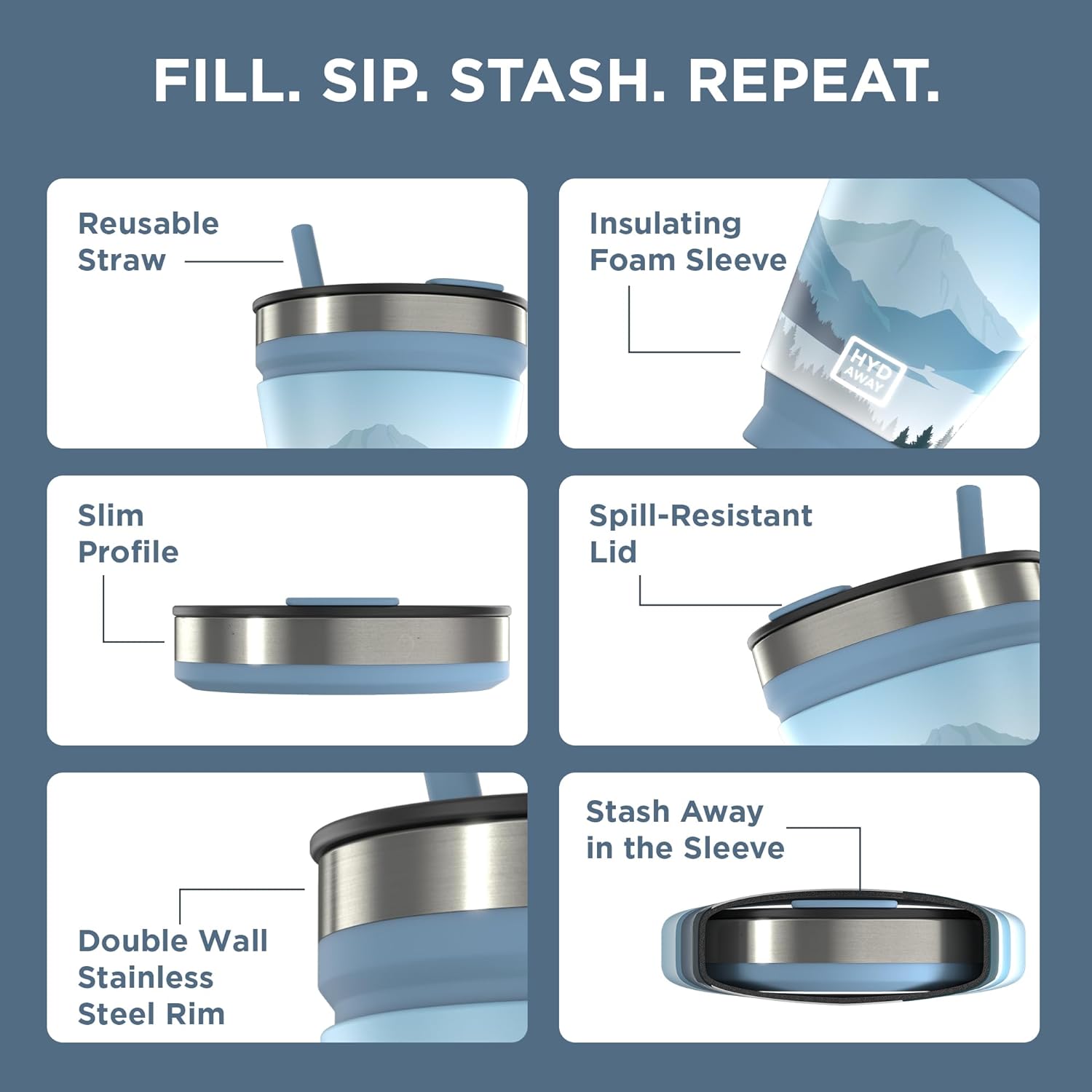 FILL. SIP. STASH. REPEAT.

Reusable Straw

Insulating Foam Sleeve

HYD AWAY

Slim Profile

Spill-Resistant Lid

Double Wall Stainless Steel Rim

Stash Away in the Sleeve