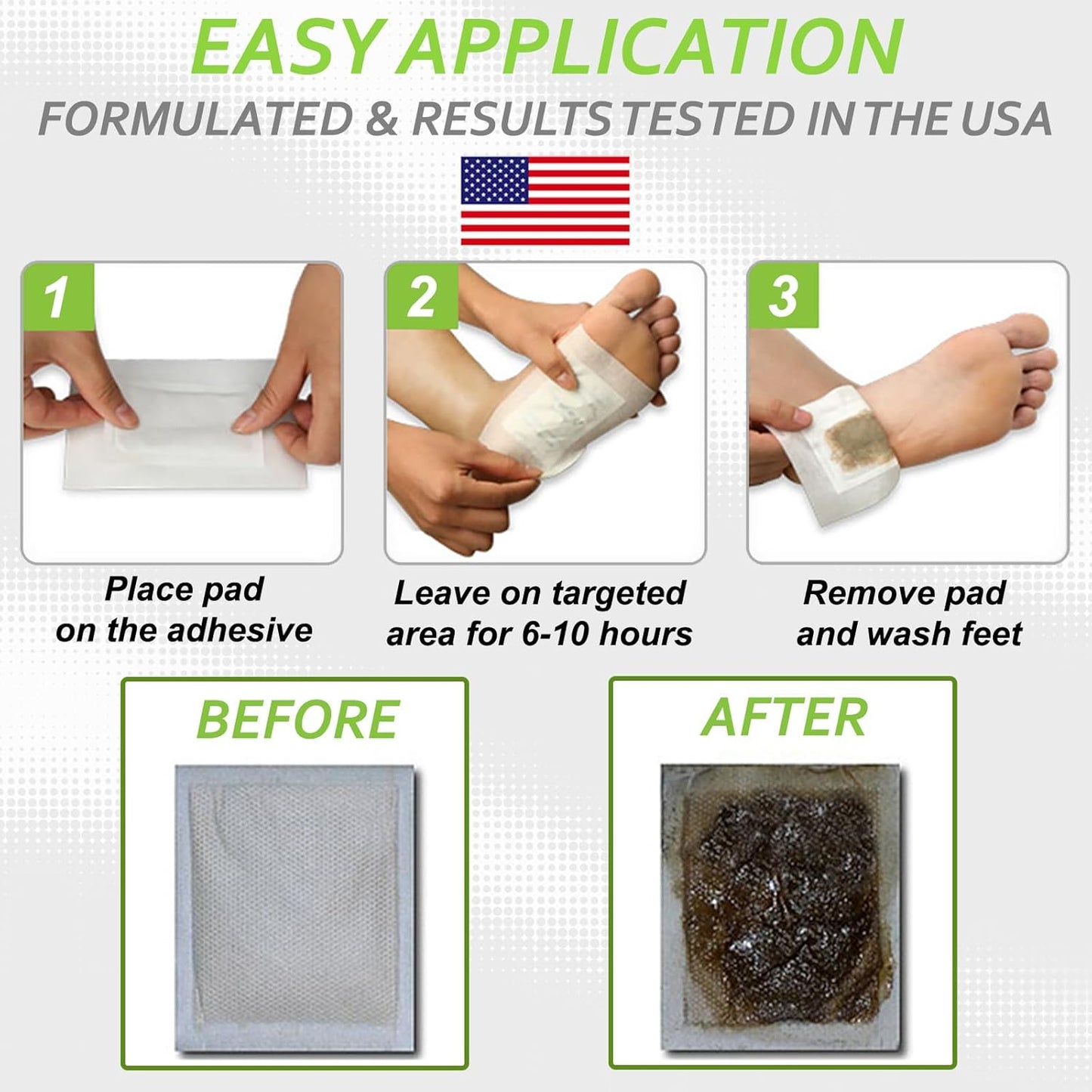 EASY APPLICATION
FORMULATED & RESULTS TESTED IN THE USA

1

Place pad on the adhesive

2

Leave on targeted area for 6-10 hours

3

Remove pad and wash feet

BEFORE

AFTER