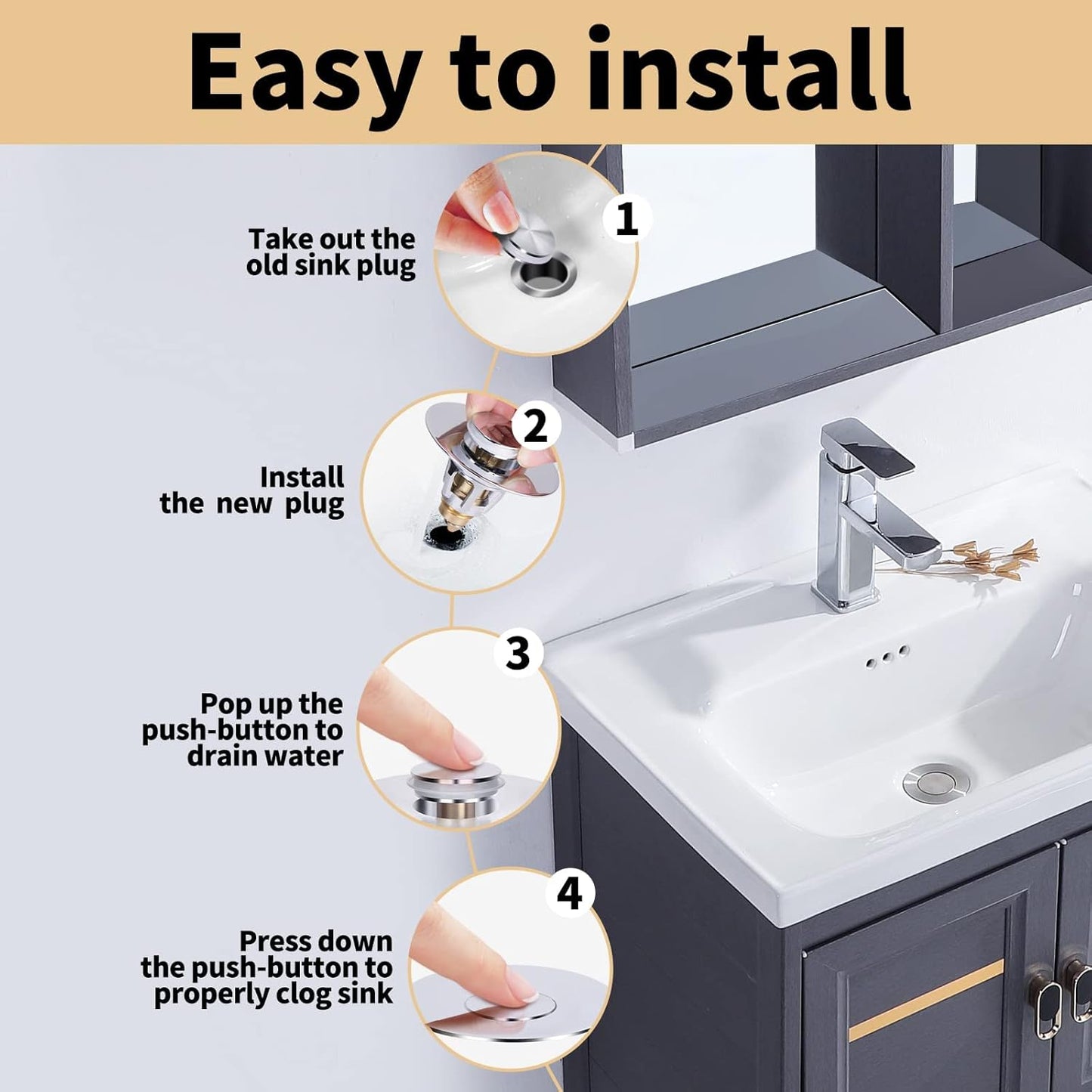 Easy to install

1
Take out the old sink plug

2
Install the new plug

3
Pop up the push-button to drain water

4
Press down the push-button to properly clog sink