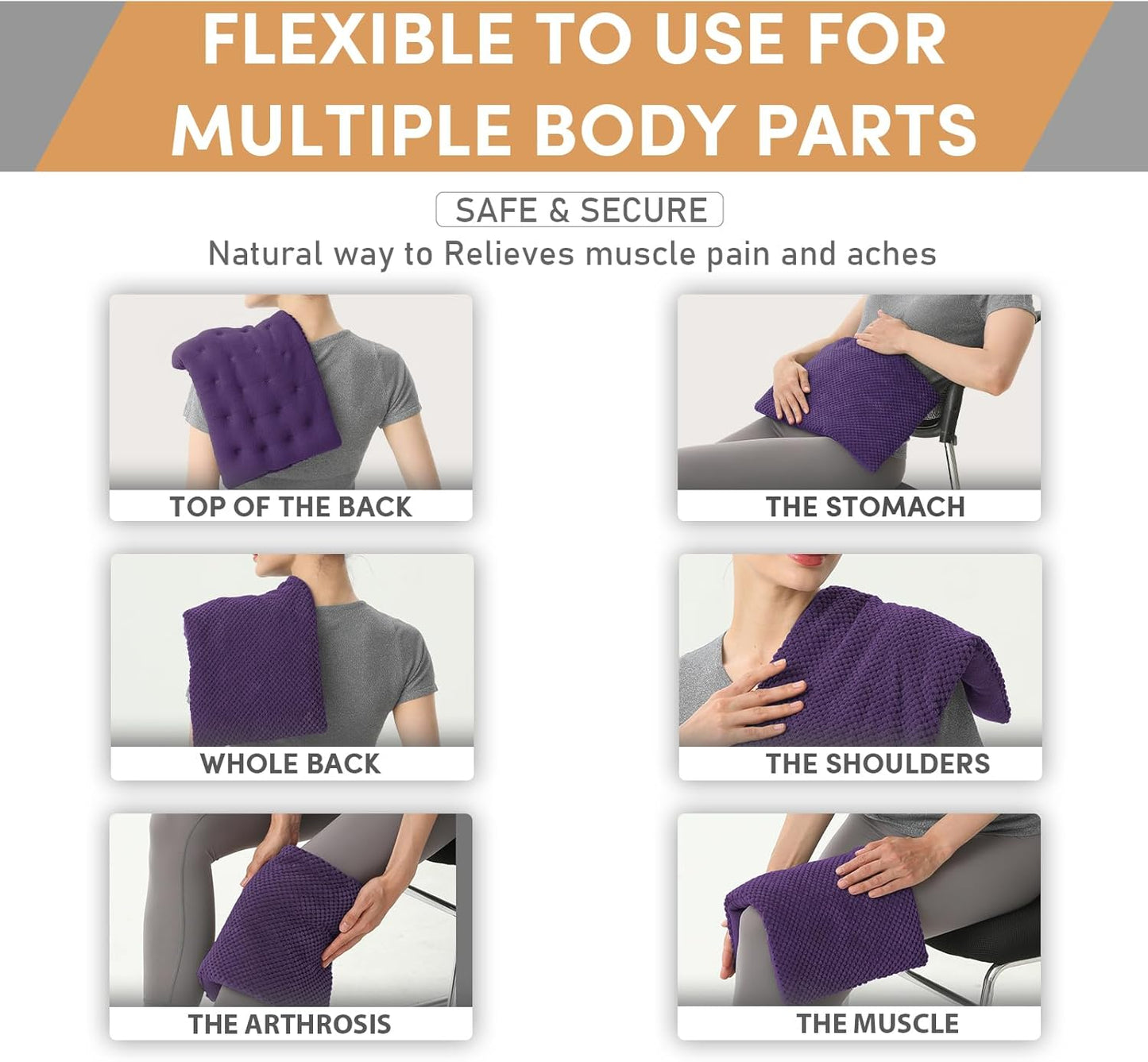 FLEXIBLE TO USE FOR MULTIPLE BODY PARTS

SAFE & SECURE

Natural way to Relieves muscle pain and aches

TOP OF THE BACK

THE STOMACH

WHOLE BACK

THE SHOULDERS

THE ARTHROSIS

THE MUSCLE