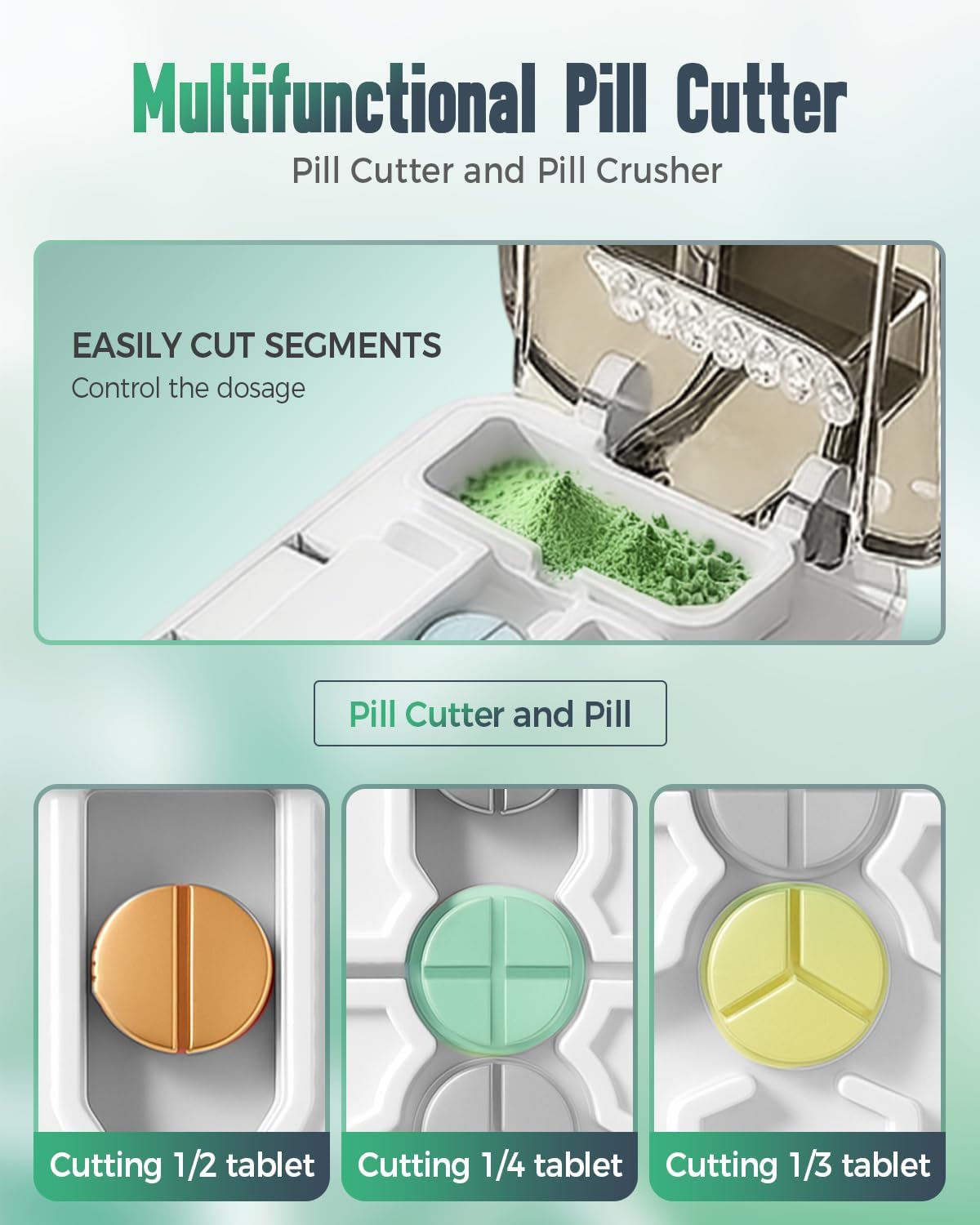 Multifunctional Pill Cutter

Pill Cutter and Pill Crusher

EASILY CUT SEGMENTS
Control the dosage

Pill Cutter and Pill

Cutting 1/2 tablet

Cutting 1/4 tablet

Cutting 1/3 tablet