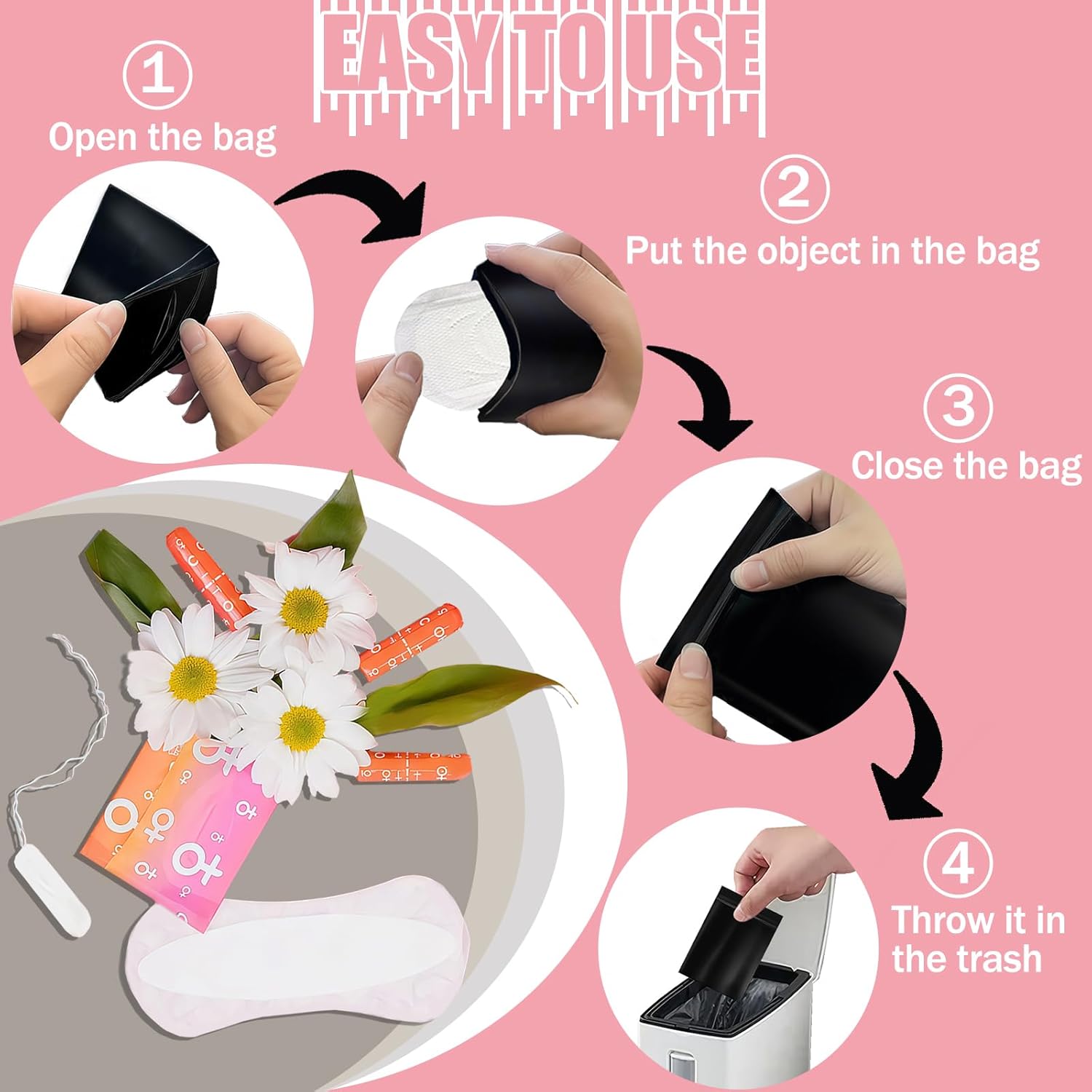 EASY TO USE

①
Open the bag

②
Put the object in the bag

③
Close the bag

④
Throw it in the trash