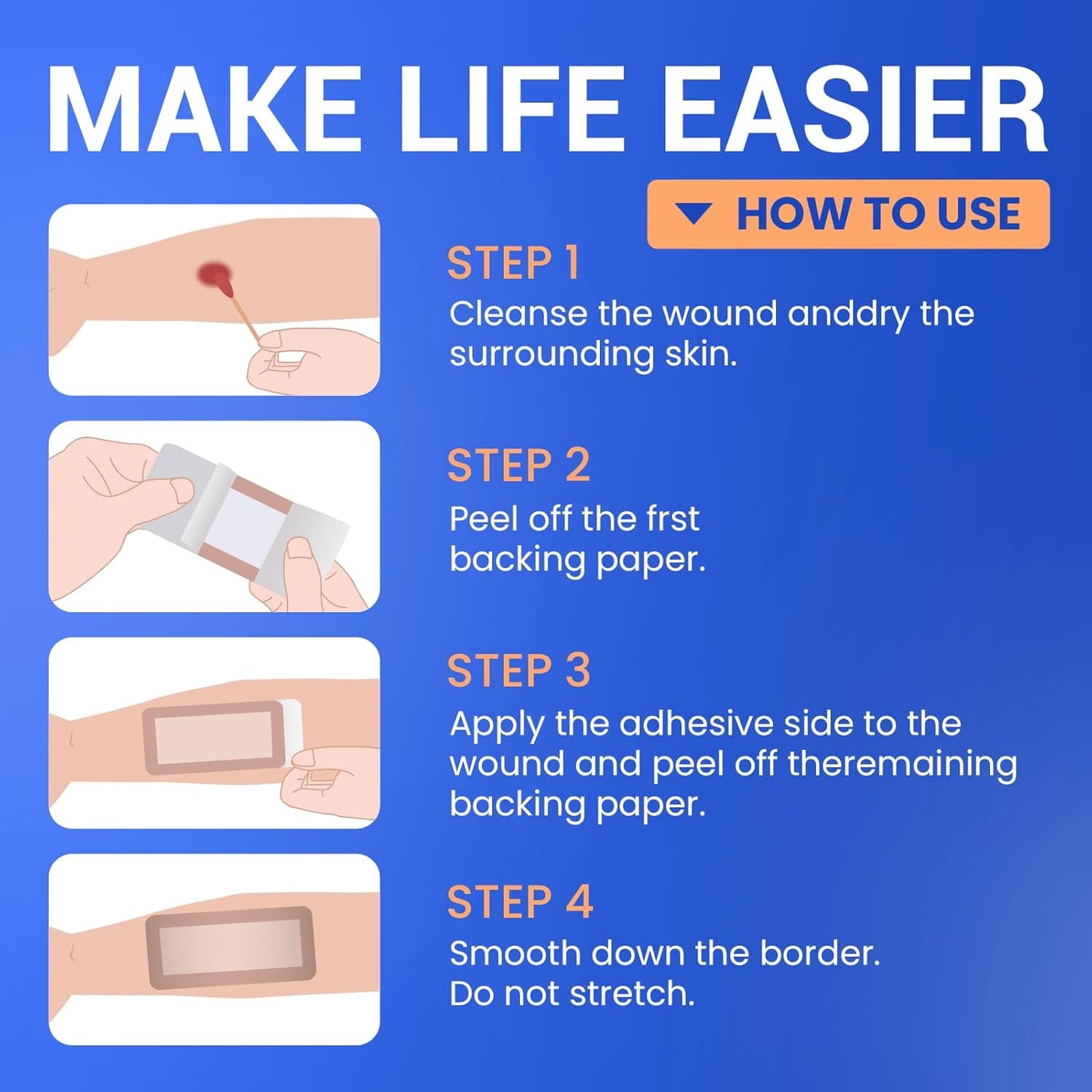 MAKE LIFE EASIER

HOW TO USE

STEP 1
Cleanse the wound anddry the surrounding skin.

STEP 2
Peel off the frst backing paper.

STEP 3
Apply the adhesive side to the wound and peel off theremaining backing paper.

STEP 4
Smooth down the border. Do not stretch.