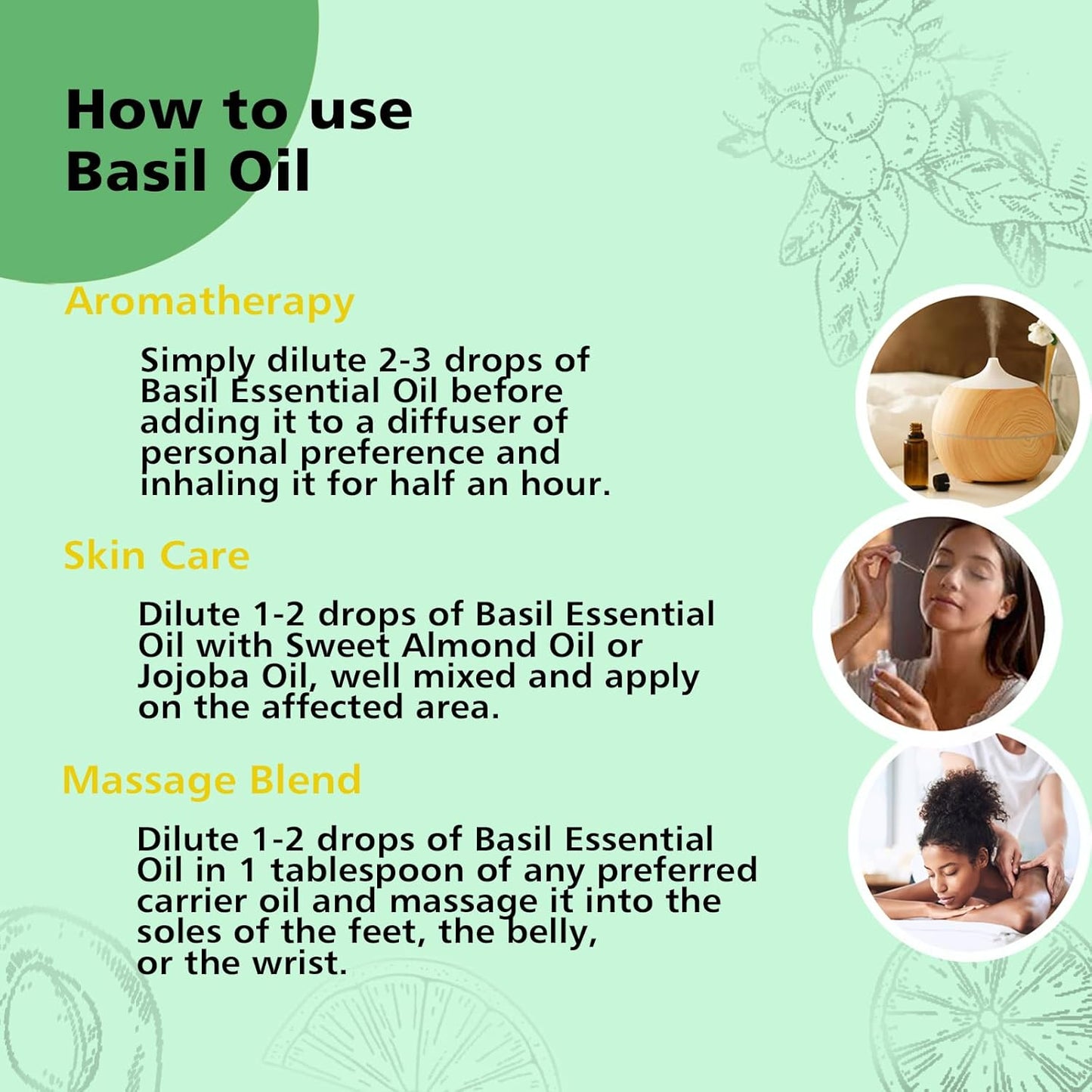 How to use Basil Oil

Aromatherapy

Simply dilute 2-3 drops of Basil Essential Oil before adding it to a diffuser of personal preference and inhaling it for half an hour.

Skin Care

Dilute 1-2 drops of Basil Essential Oil with Sweet Almond Oil or Jojoba Oil, well mixed and apply on the affected area.

Massage Blend

Dilute 1-2 drops of Basil Essential Oil in 1 tablespoon of any preferred carrier oil and massage it into the soles of the feet, the belly, or the wrist.