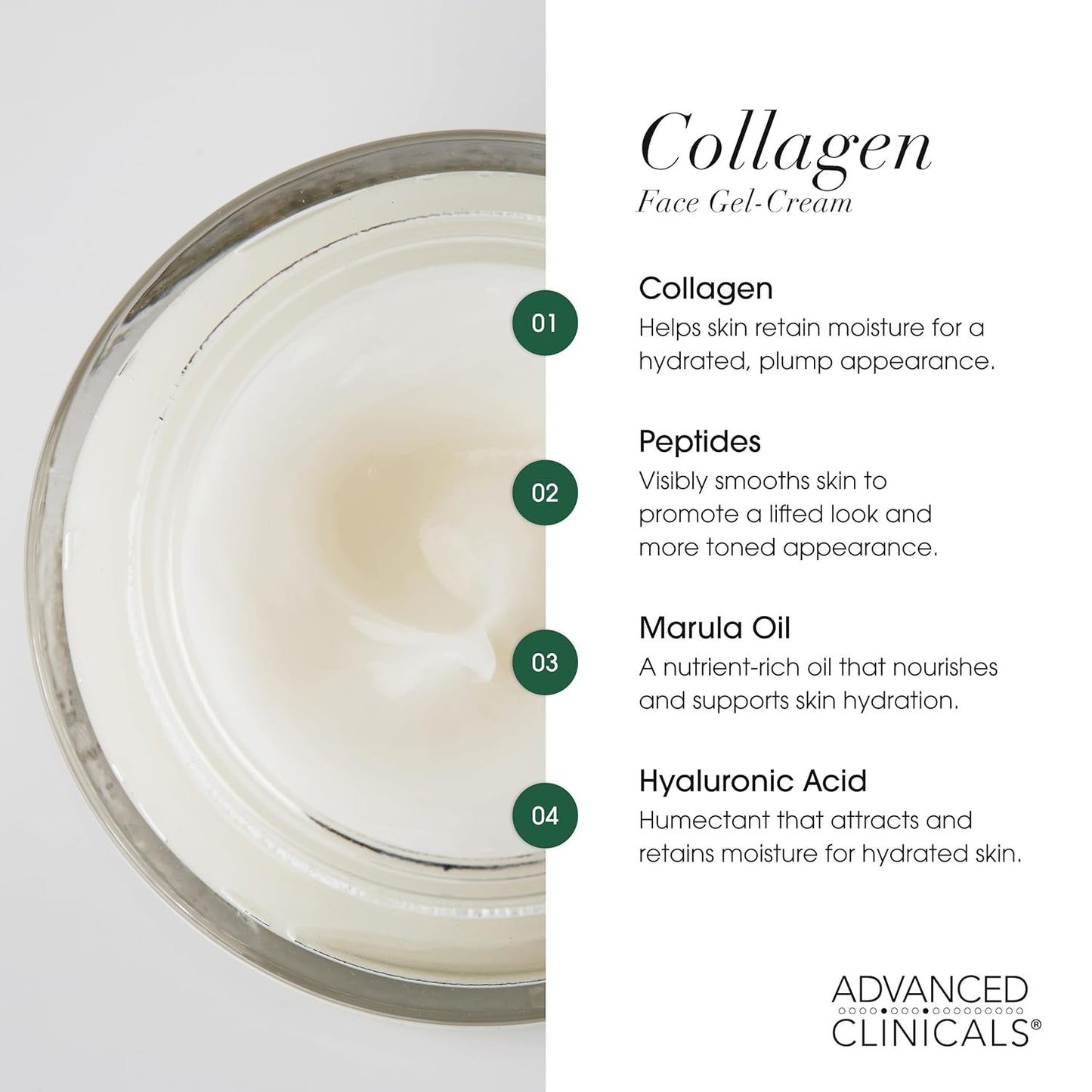 Collagen
Face Gel-Cream

01
Collagen
Helps skin retain moisture for a hydrated, plump appearance.

02
Peptides
Visibly smooths skin to promote a lifted look and more toned appearance.

03
Marula Oil
A nutrient-rich oil that nourishes and supports skin hydration.

04
Hyaluronic Acid
Humectant that attracts and retains moisture for hydrated skin.

ADVANCED
CLINICALS®