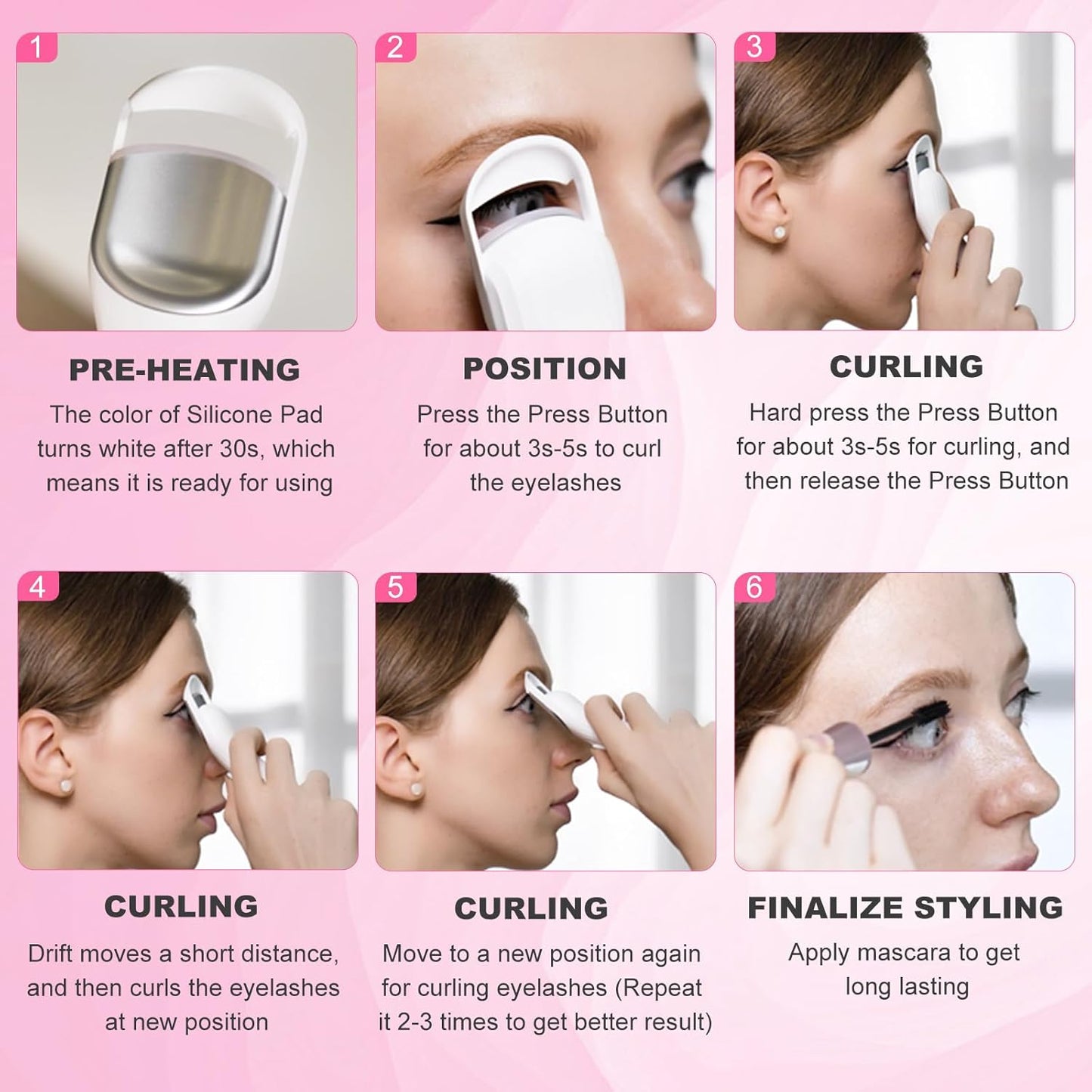 1

PRE-HEATING

The color of Silicone Pad turns white after 30s, which means it is ready for using

2

POSITION

Press the Press Button for about 3s-5s to curl the eyelashes

3

CURLING

Hard press the Press Button for about 3s-5s for curling, and then release the Press Button

4

CURLING

Drift moves a short distance, and then curls the eyelashes at new position

5

CURLING

Move to a new position again for curling eyelashes (Repeat it 2-3 times to get better result)

6

FINALIZE STYLING

Apply mascara to get long lasting