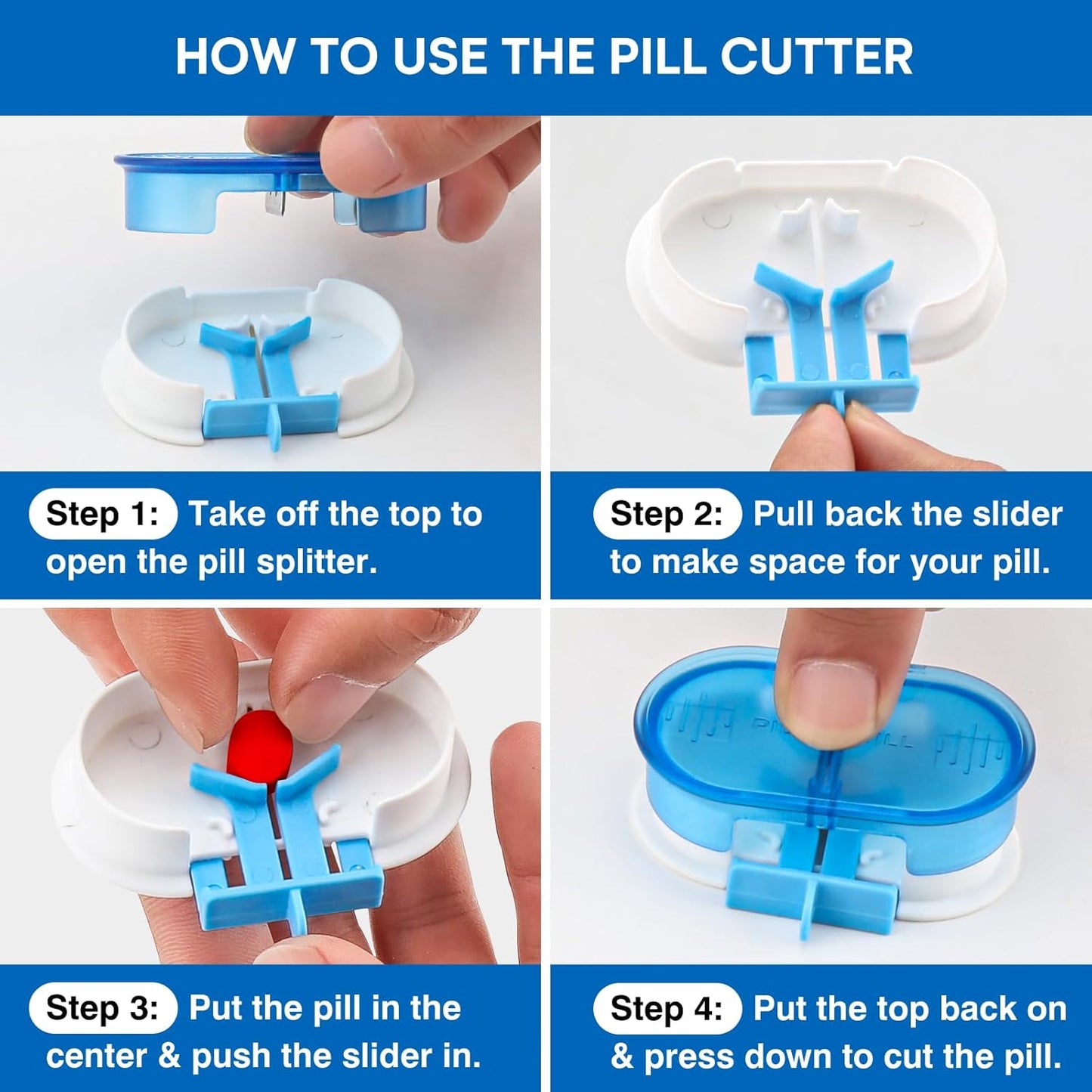 HOW TO USE THE PILL CUTTER

Step 1: Take off the top to open the pill splitter.

Step 2: Pull back the slider to make space for your pill.

Step 3: Put the pill in the center & push the slider in.

Step 4: Put the top back on & press down to cut the pill.