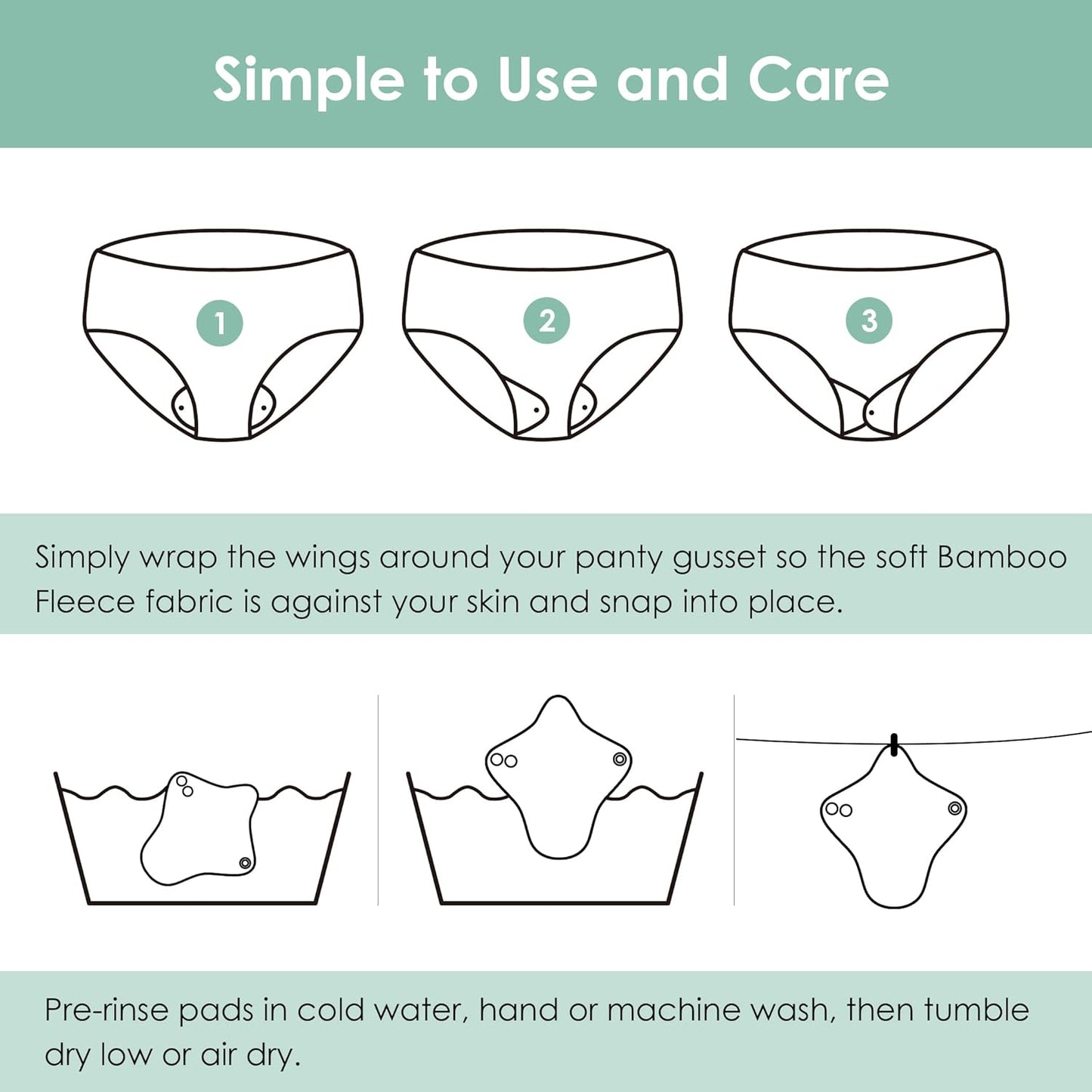 Simple to Use and Care

1

2

3

Simply wrap the wings around your panty gusset so the soft Bamboo Fleece fabric is against your skin and snap into place.

Pre-rinse pads in cold water, hand or machine wash, then tumble dry low or air dry.