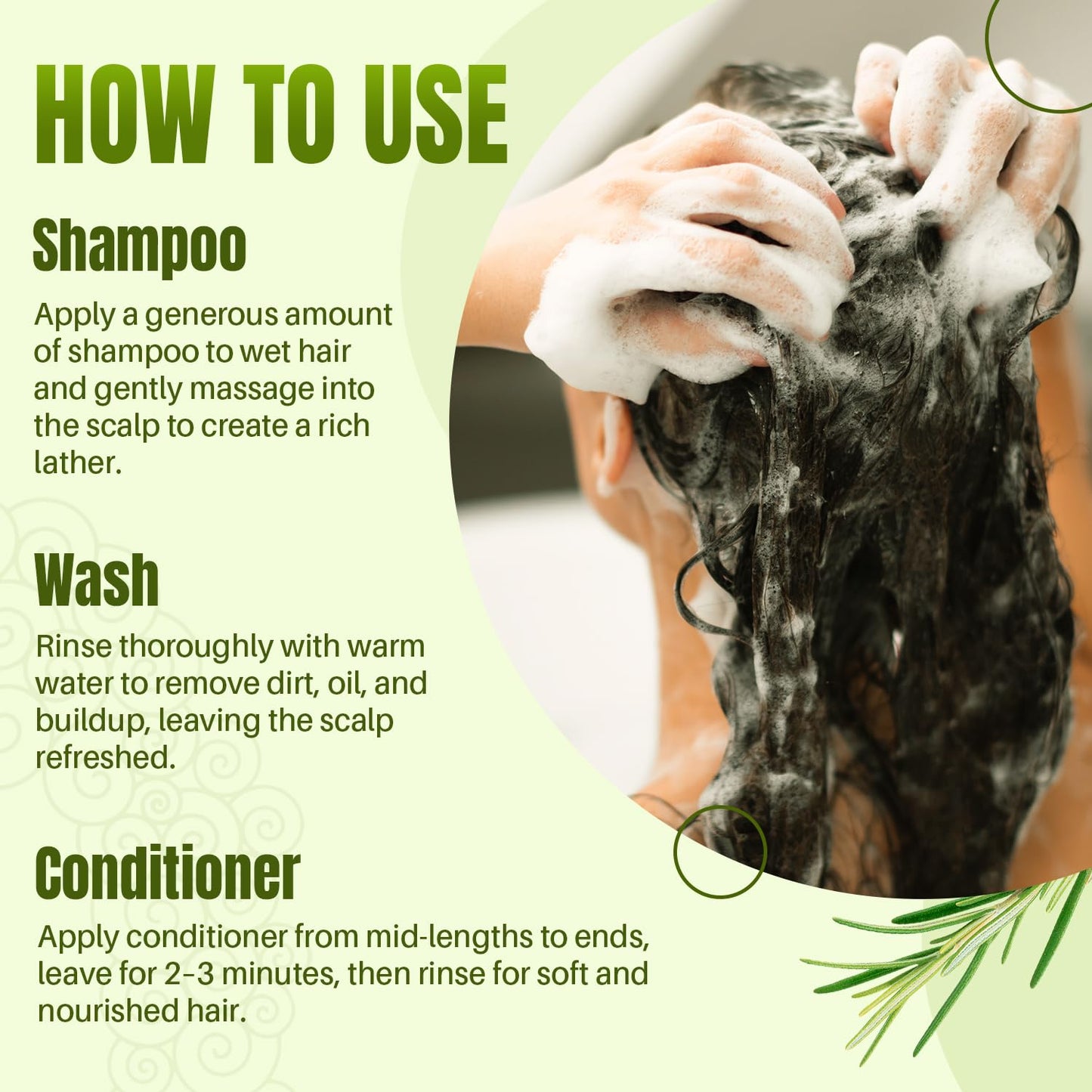 HOW TO USE

Shampoo

Apply a generous amount of shampoo to wet hair and gently massage into the scalp to create a rich lather.

Wash

Rinse thoroughly with warm water to remove dirt, oil, and buildup, leaving the scalp refreshed.

Conditioner

Apply conditioner from mid-lengths to ends, leave for 2-3 minutes, then rinse for soft and nourished hair.