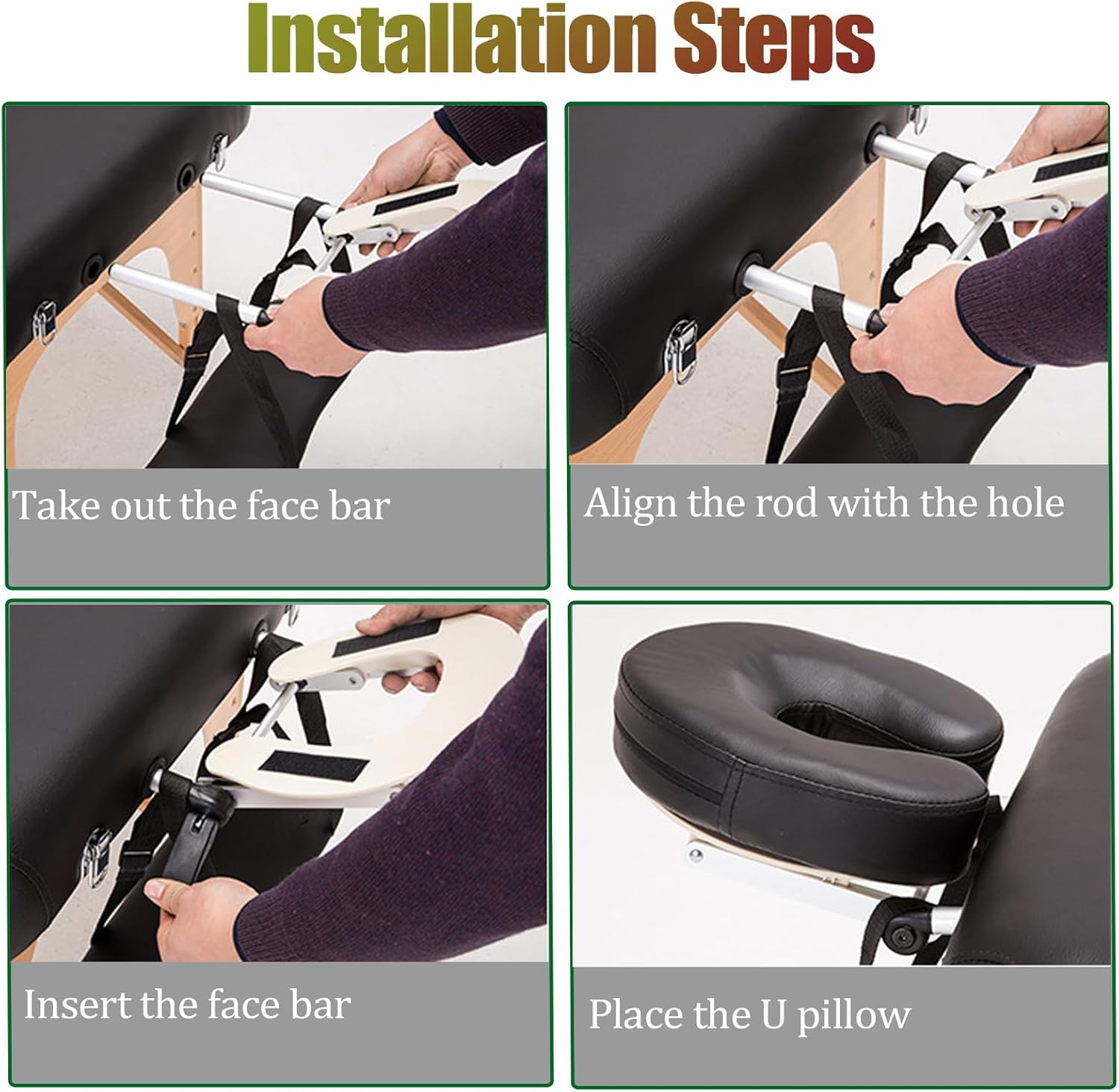 Installation Steps

Take out the face bar

Align the rod with the hole

Insert the face bar

Place the U pillow