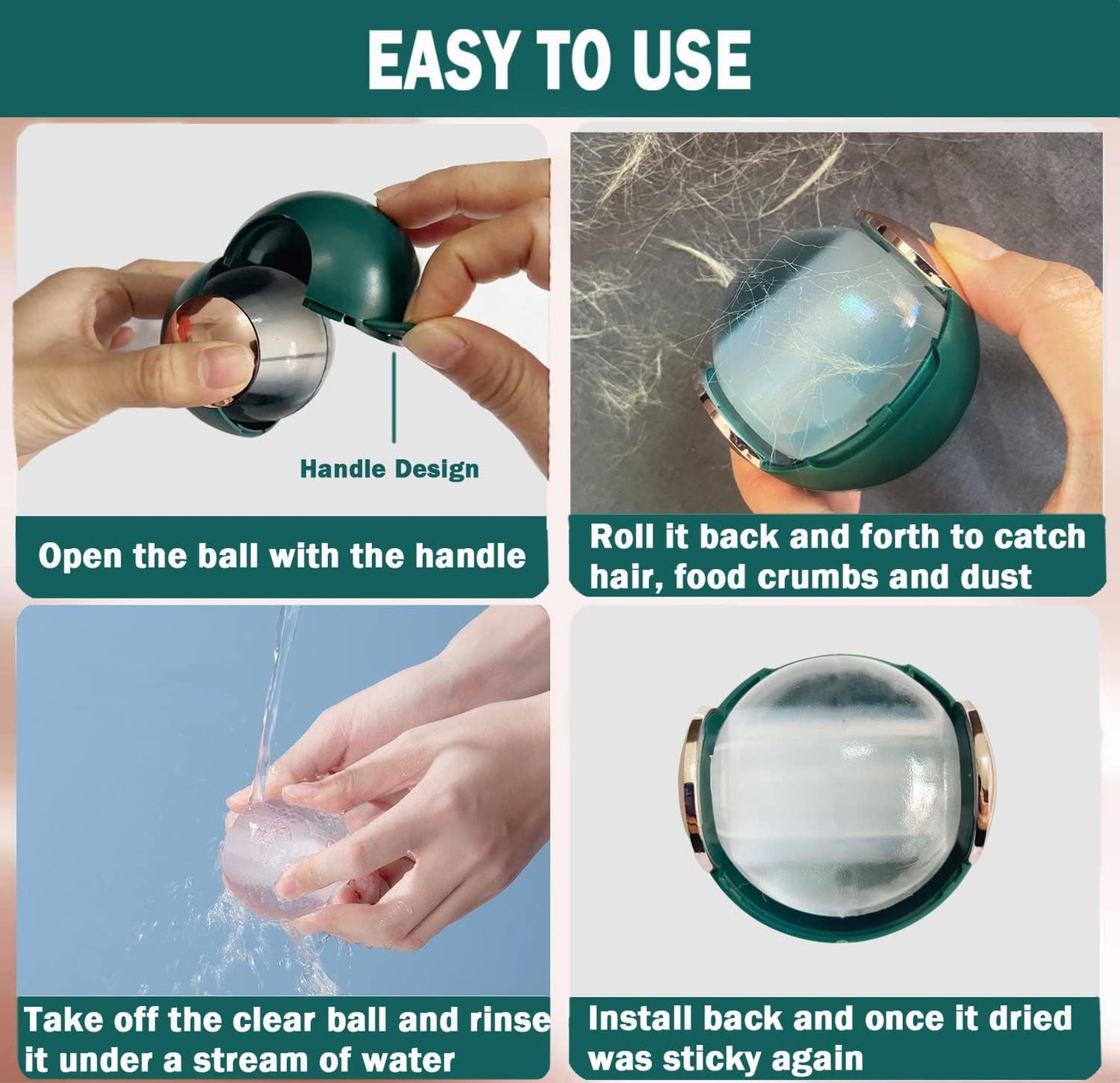 EASY TO USE

Handle Design

Open the ball with the handle

Roll it back and forth to catch hair, food crumbs and dust

Take off the clear ball and rinse it under a stream of water

Install back and once it dried was sticky again