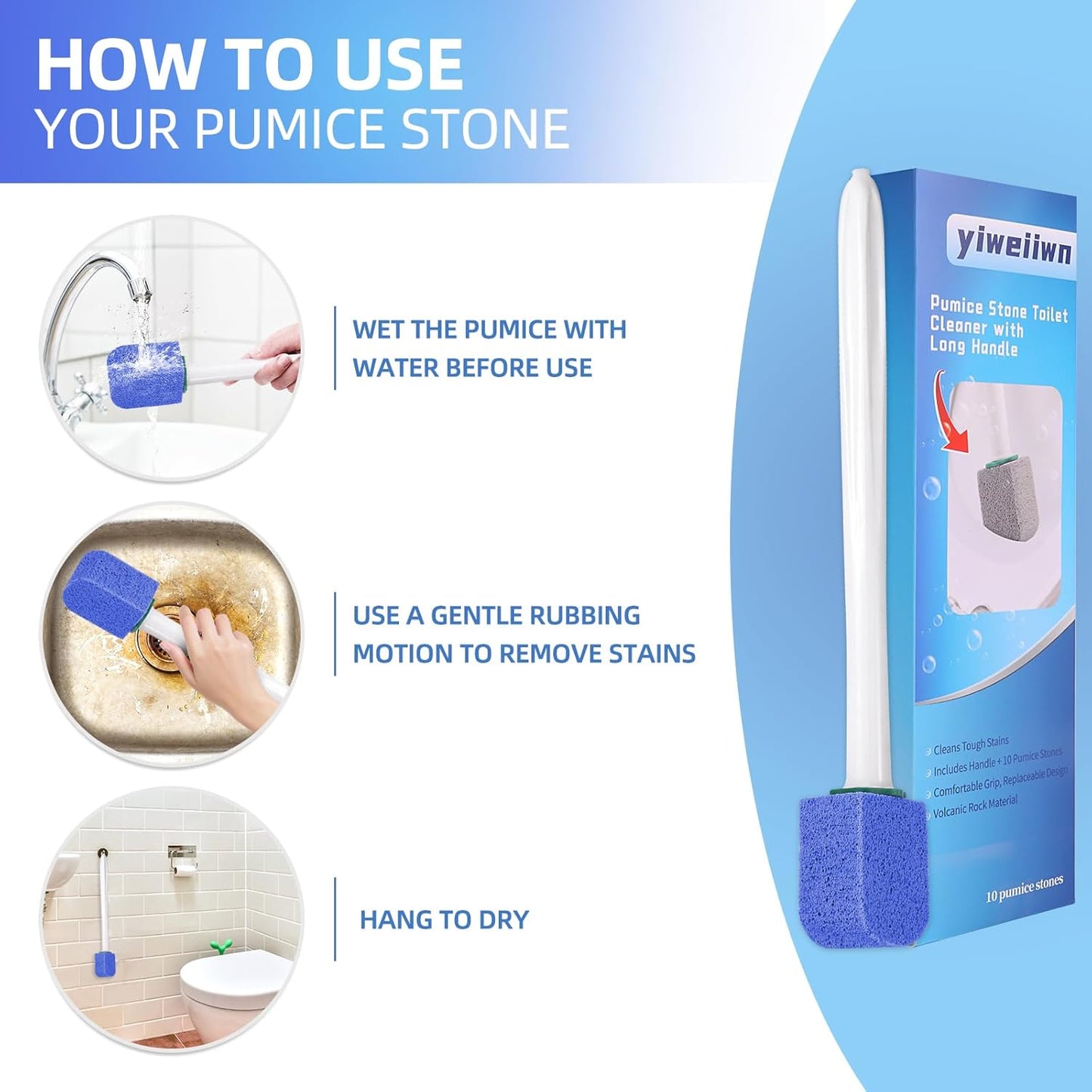 HOW TO USE
YOUR PUMICE STONE

WET THE PUMICE WITH WATER BEFORE USE

USE A GENTLE RUBBING MOTION TO REMOVE STAINS

HANG TO DRY

yiweiiwn

Pumice Stone Toilet Cleaner with Long Handle

Cleans Tough Stains
Includes Handle + 10 Pumice Stones
Comfortable Grip, Replaceable Design
Volcanic Rock Material

10 pumice stones