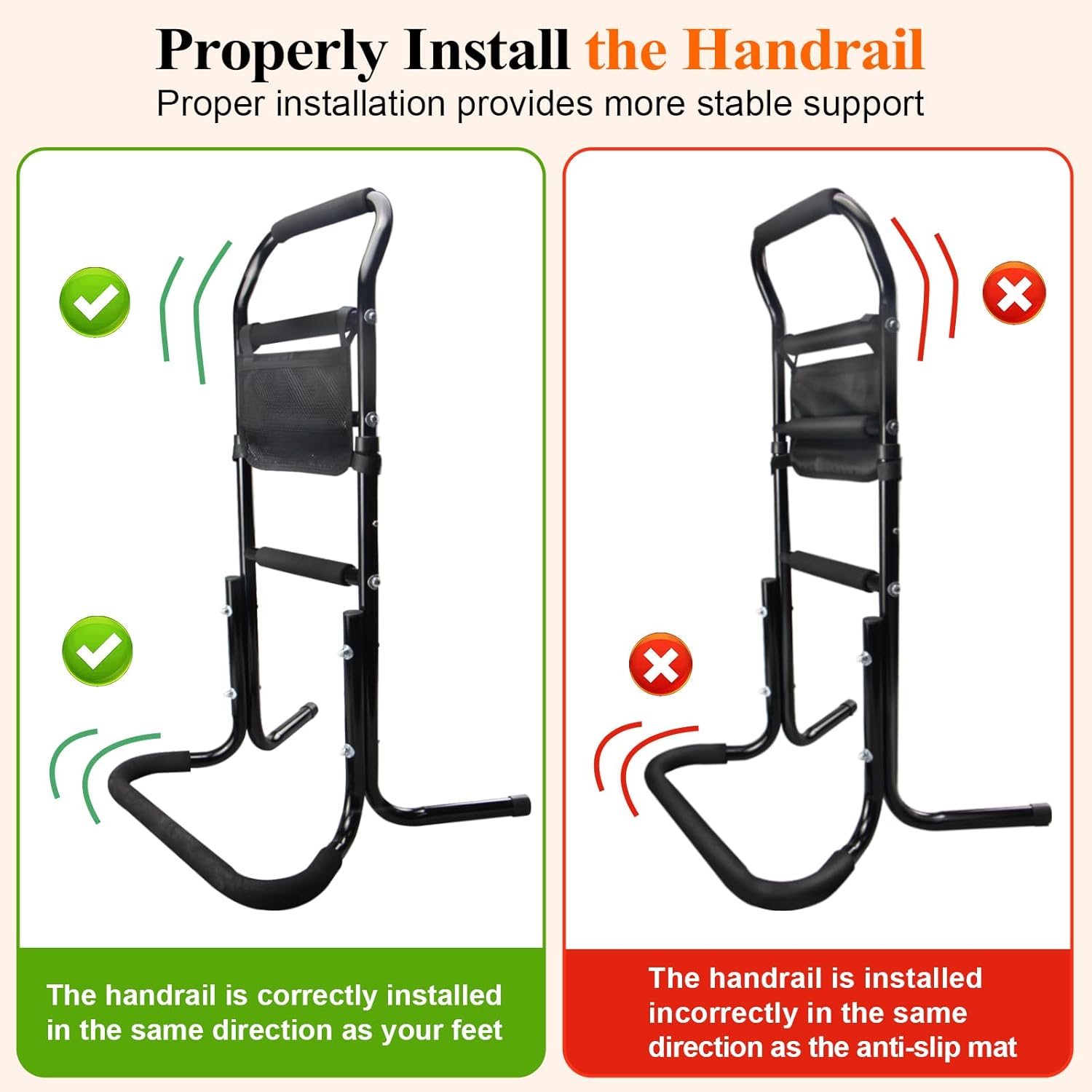 Properly Install the Handrail
Proper installation provides more stable support

The handrail is correctly installed in the same direction as your feet

The handrail is installed incorrectly in the same direction as the anti-slip mat