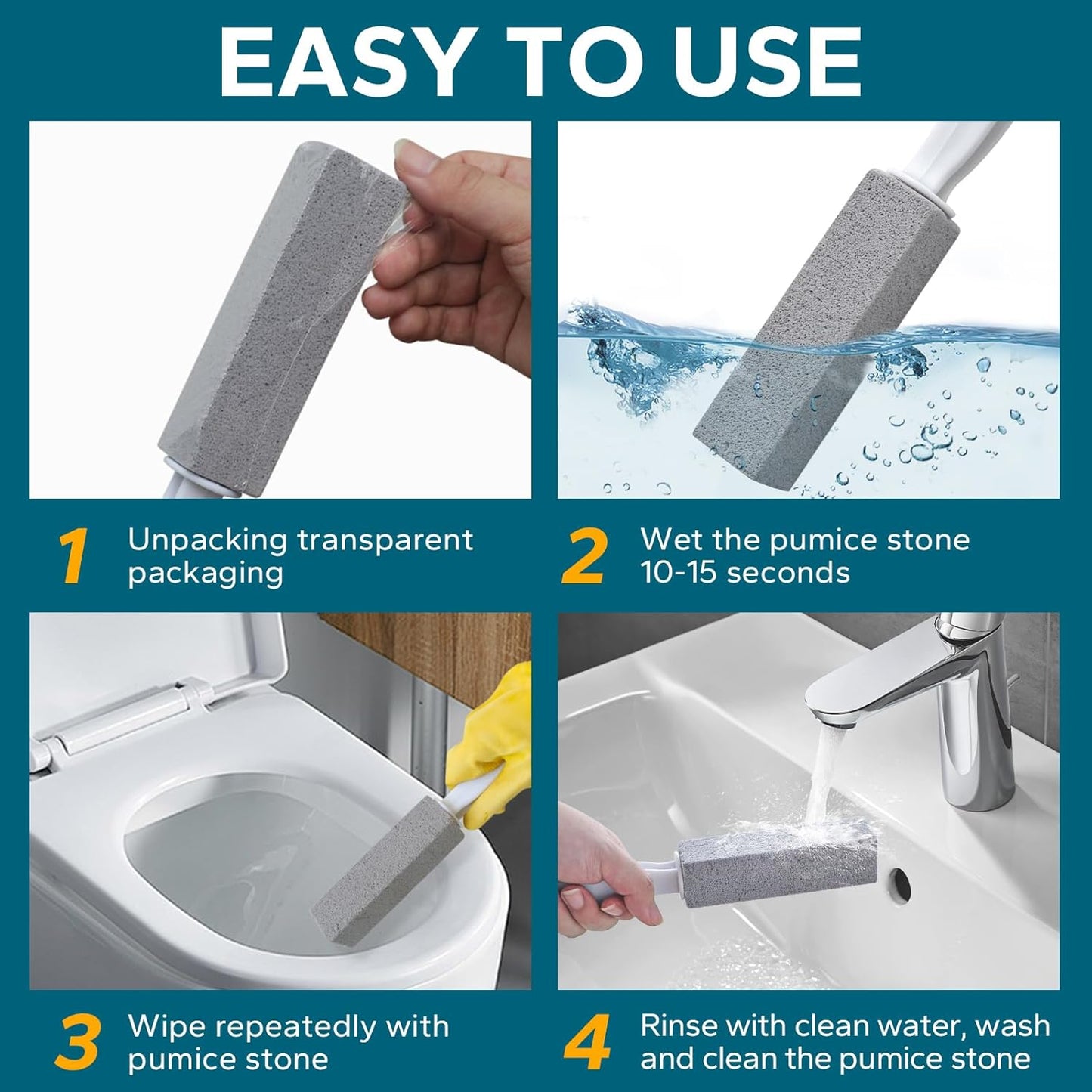 EASY TO USE

1 Unpacking transparent packaging

2 Wet the pumice stone 10-15 seconds

3 Wipe repeatedly with pumice stone

4 Rinse with clean water, wash and clean the pumice stone