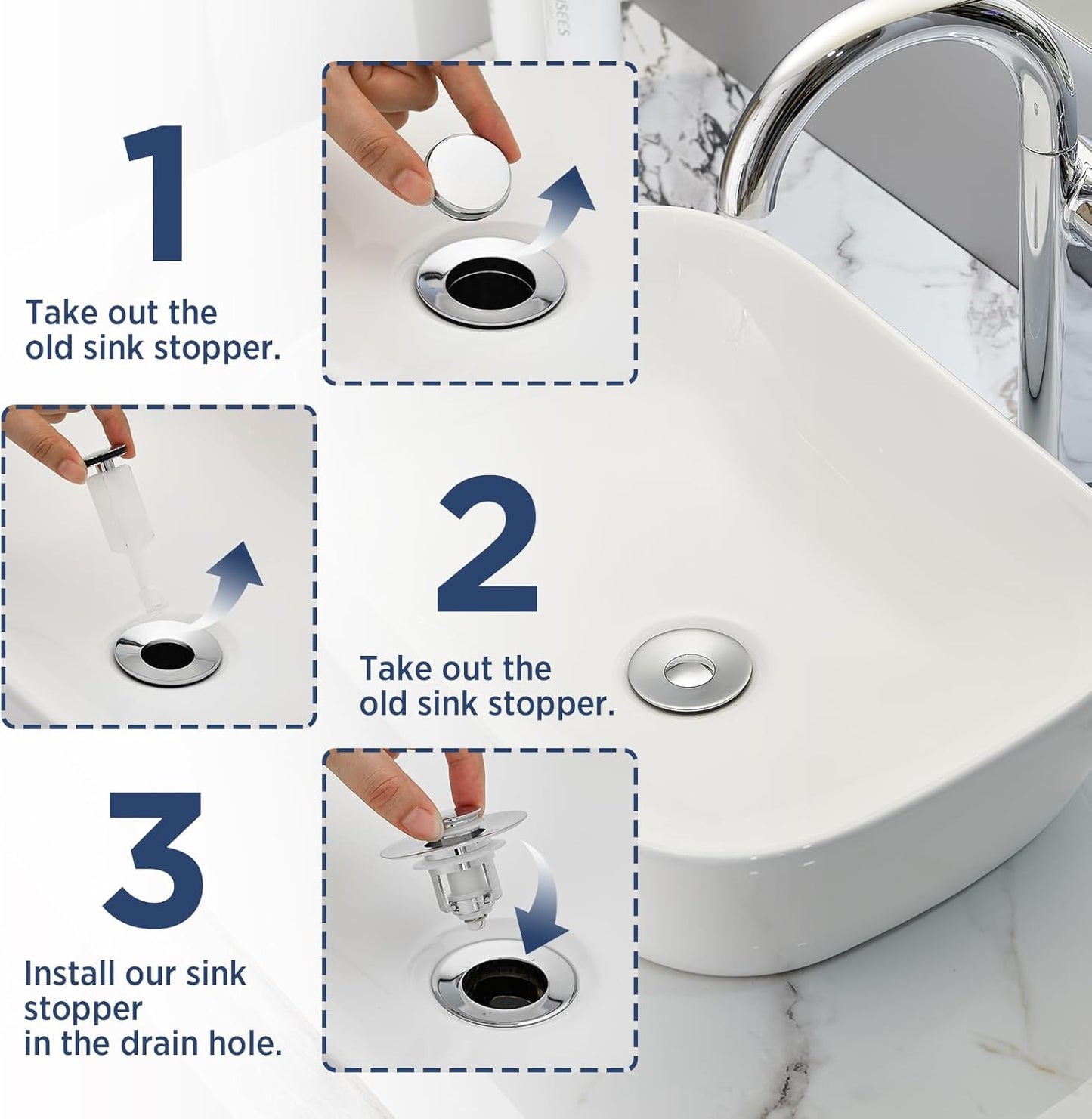 1

Take out the old sink stopper.

2

Take out the old sink stopper.

3

Install our sink stopper in the drain hole.