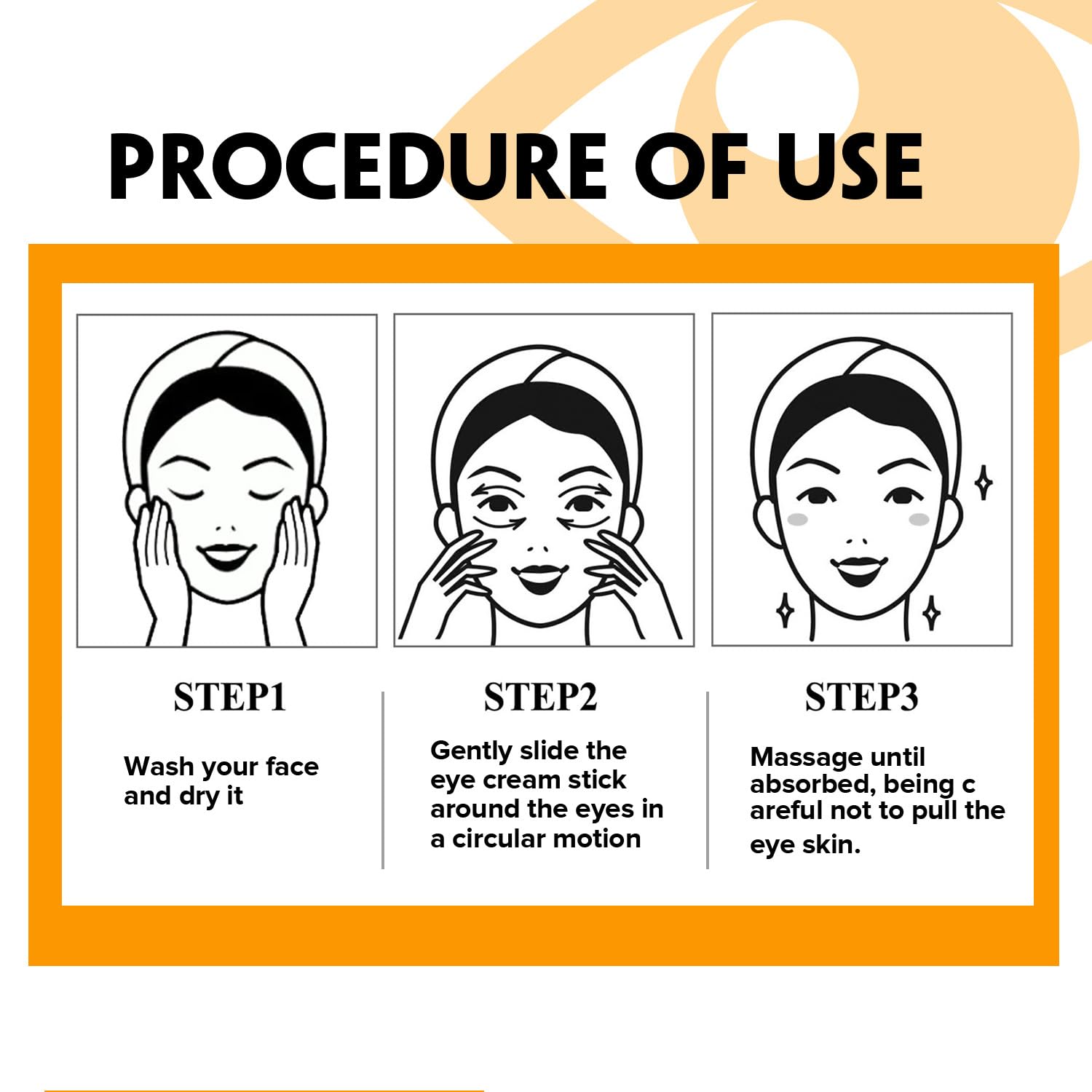 PROCEDURE OF USE

STEP1

Wash your face and dry it

STEP2

Gently slide the eye cream stick around the eyes in a circular motion

STEP3

Massage until absorbed, being c areful not to pull the eye skin.