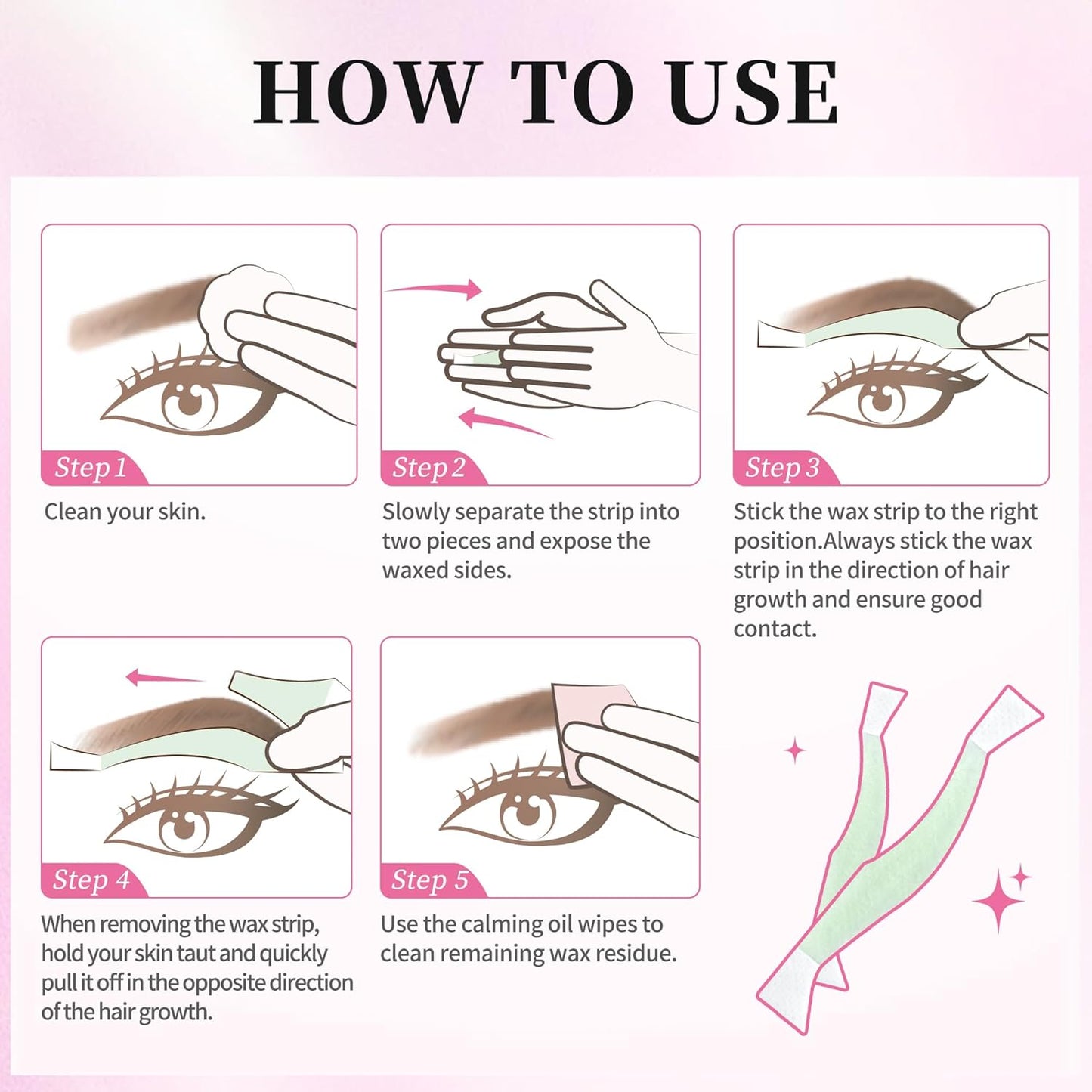 HOW TO USE

Step 1

Clean your skin.

Step 2

Slowly separate the strip into two pieces and expose the waxed sides.

Step 3

Stick the wax strip to the right position.Always stick the wax strip in the direction of hair growth and ensure good contact.

Step 4

When removing the wax strip, hold your skin taut and quickly pull it off in the opposite direction of the hair growth.

Step 5

Use the calming oil wipes to clean remaining wax residue.