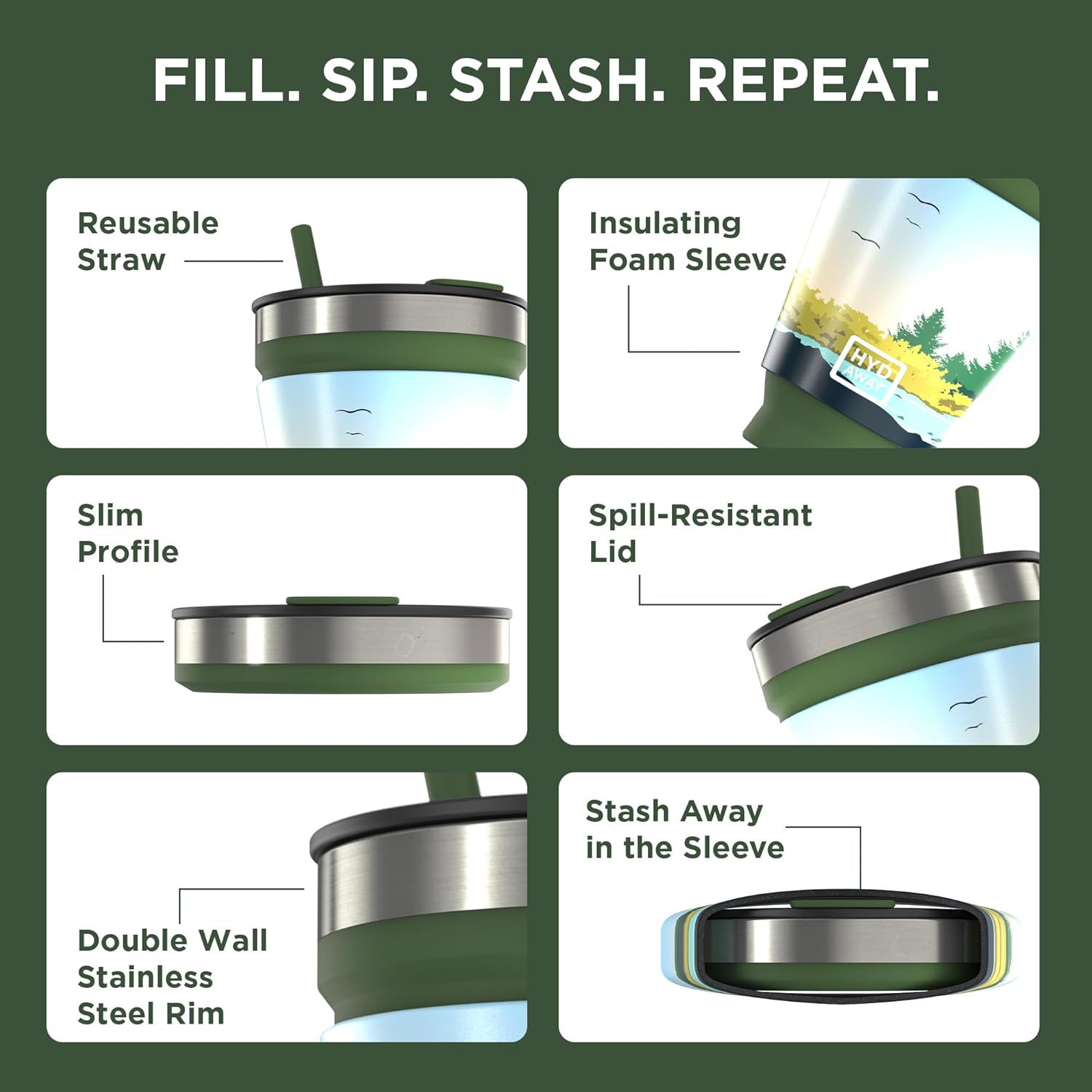 FILL. SIP. STASH. REPEAT.

Reusable Straw

Insulating Foam Sleeve

HYD AWAY

Slim Profile

Spill-Resistant Lid

Double Wall Stainless Steel Rim

Stash Away in the Sleeve