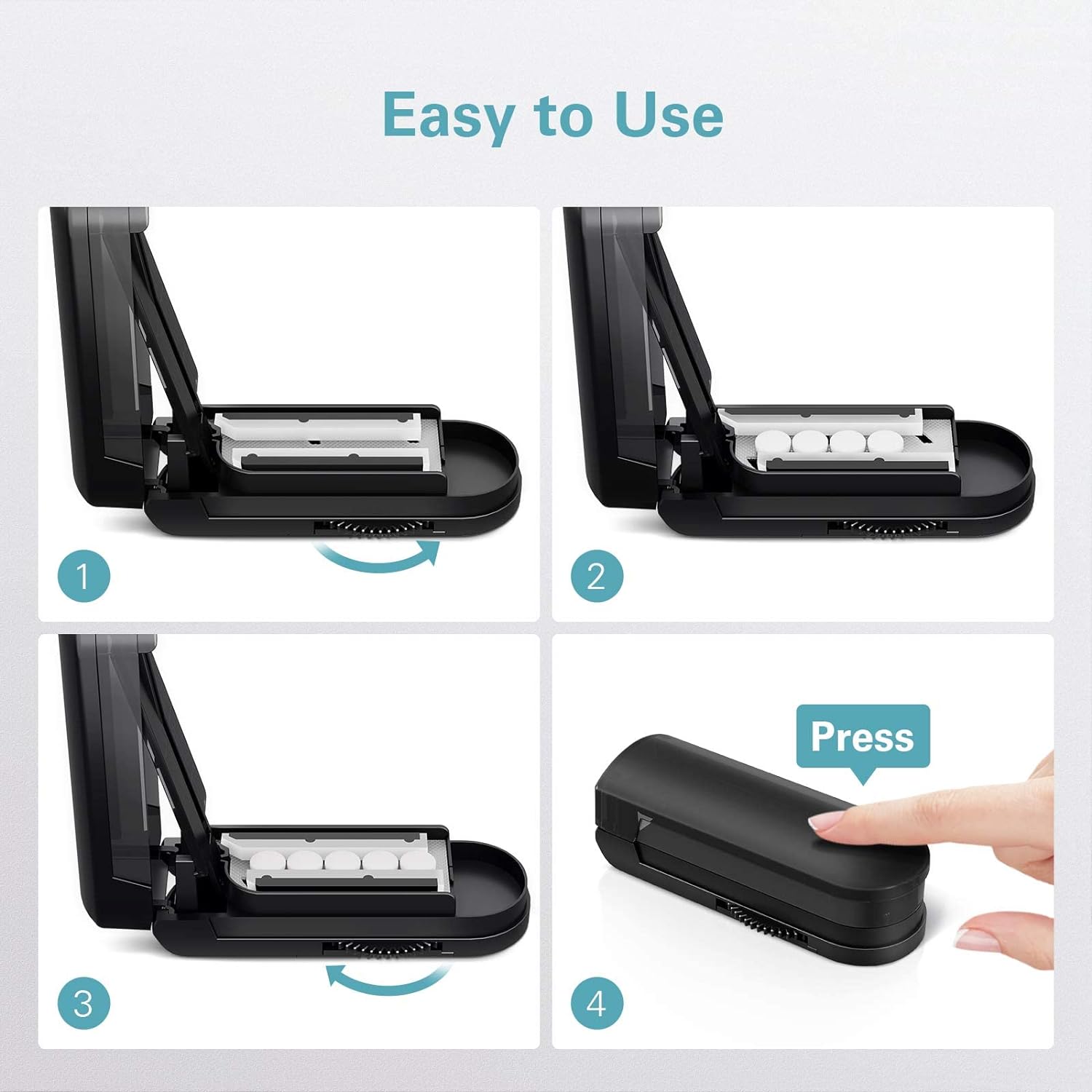 Easy to Use

1

2

3

Press

4