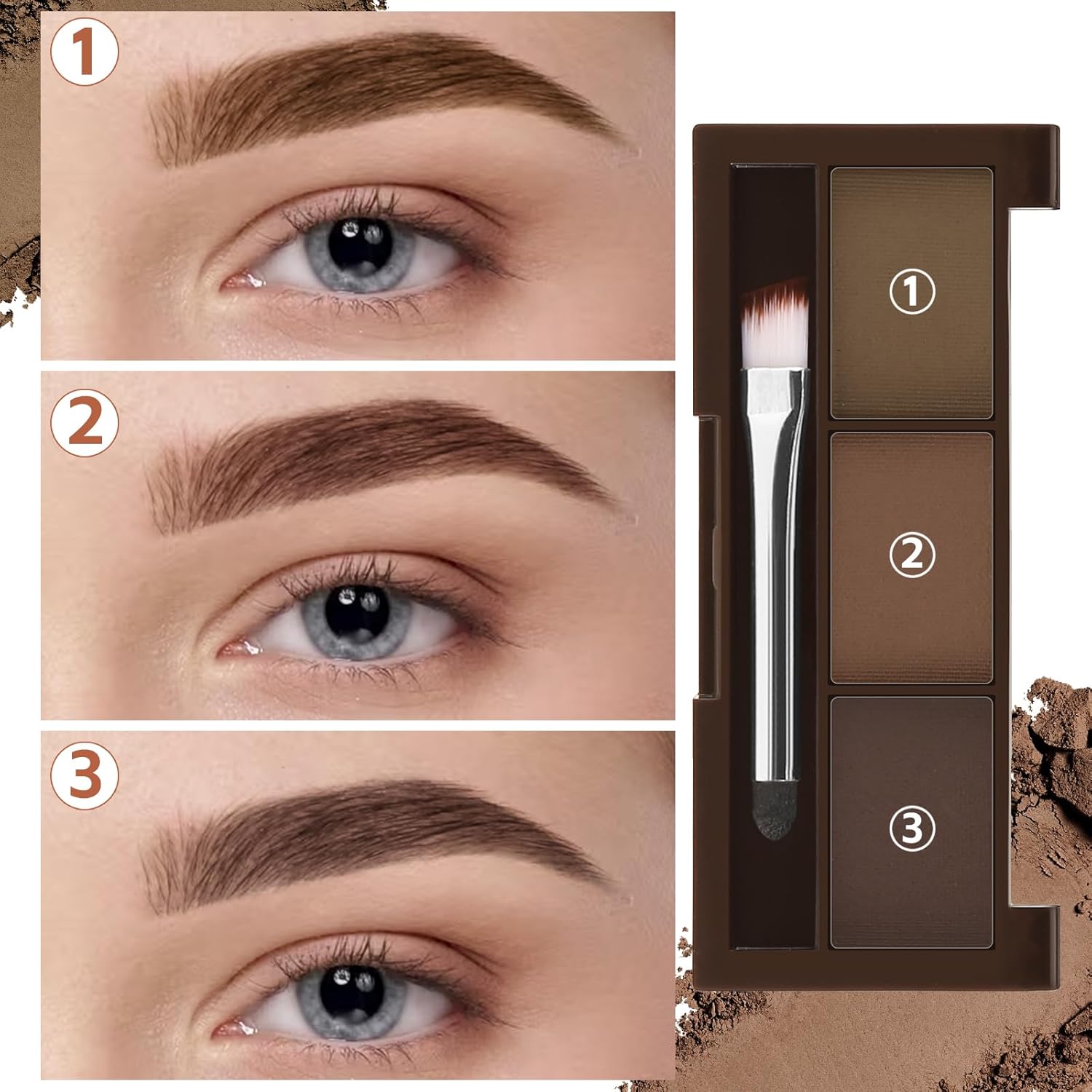 1
2
3
①
②
③