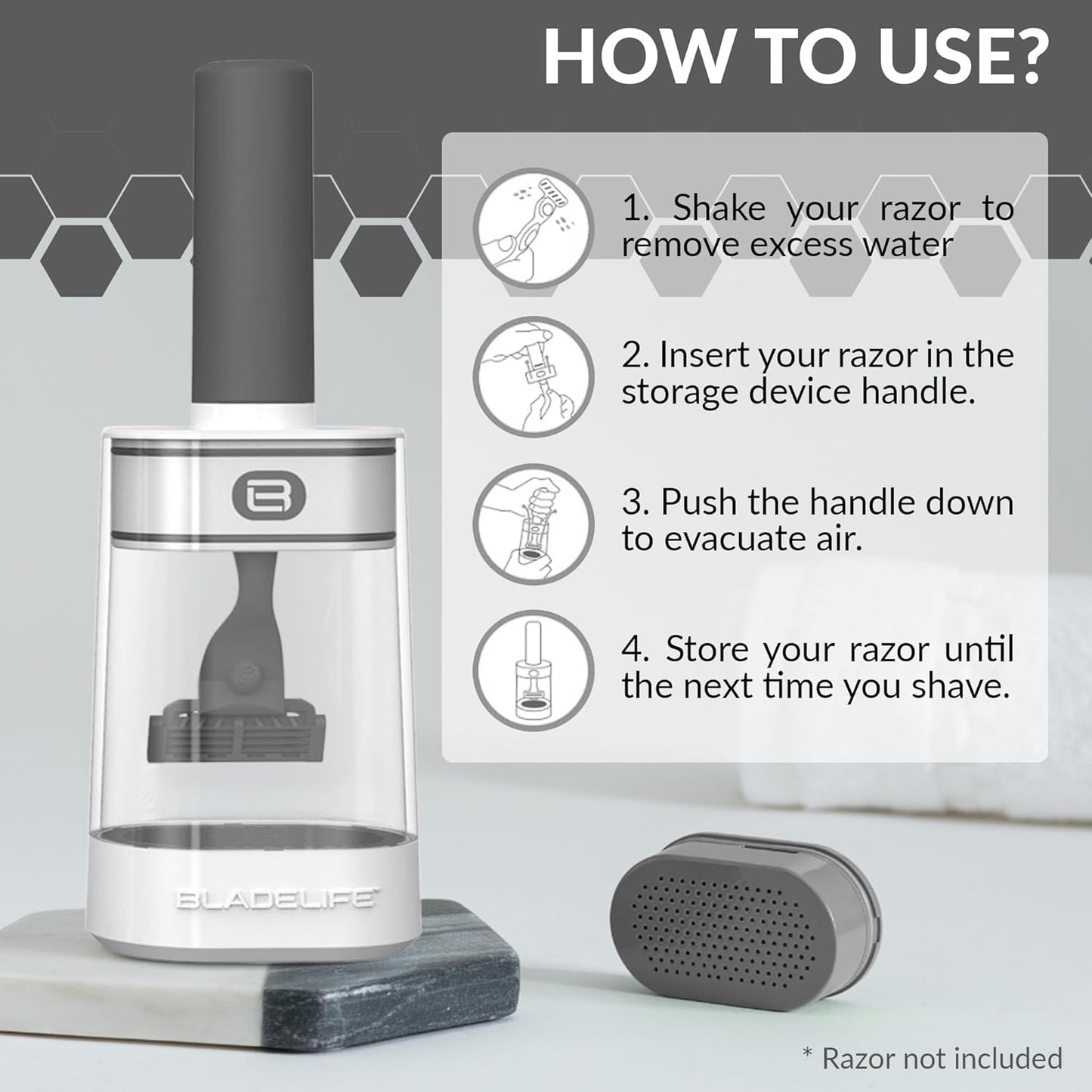 HOW TO USE?

1. Shake your razor to remove excess water

2. Insert your razor in the storage device handle.

3. Push the handle down to evacuate air.

4. Store your razor until the next time you shave.

BLADELIFE™

* Razor not included