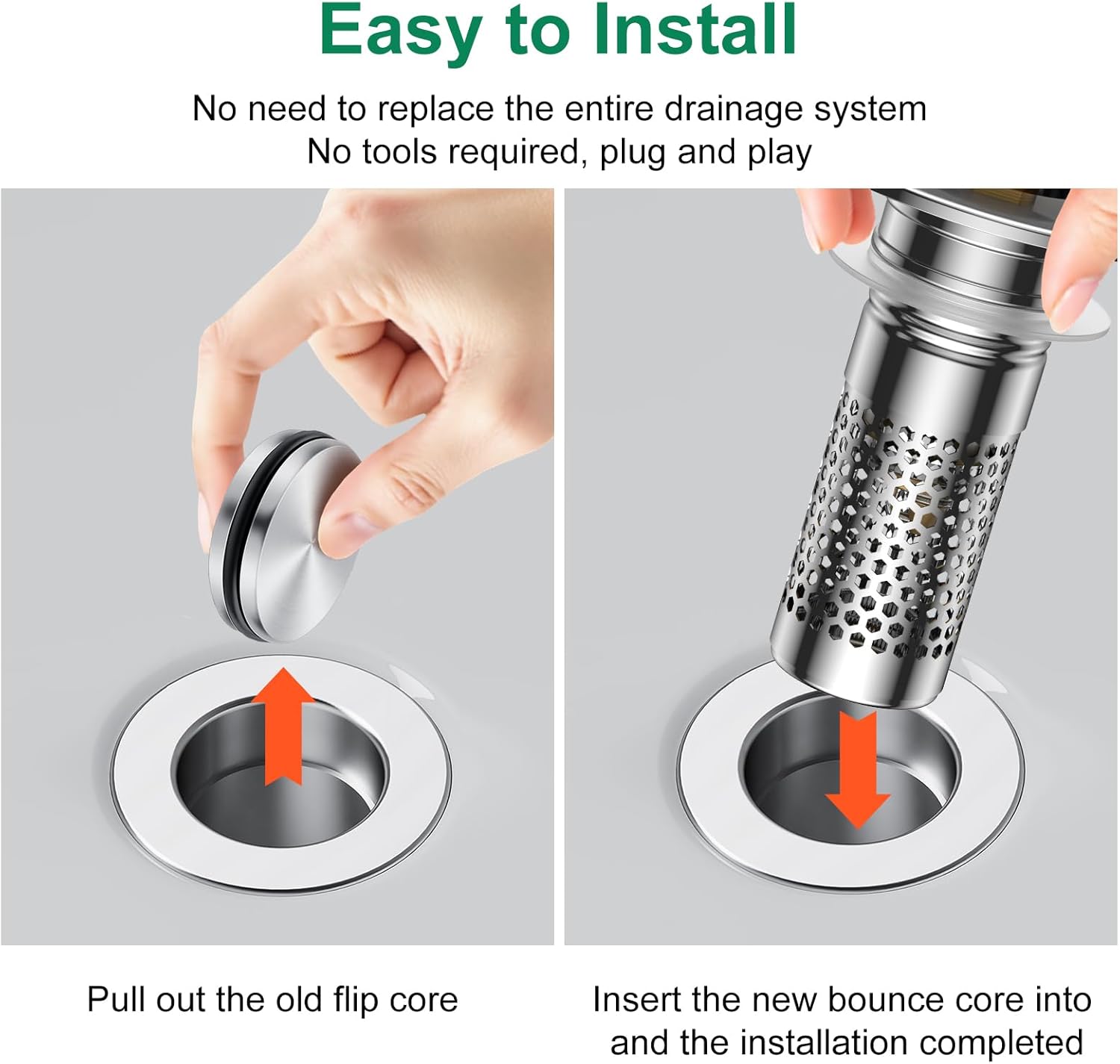 Easy to Install

No need to replace the entire drainage system
No tools required, plug and play

Pull out the old flip core

Insert the new bounce core into and the installation completed