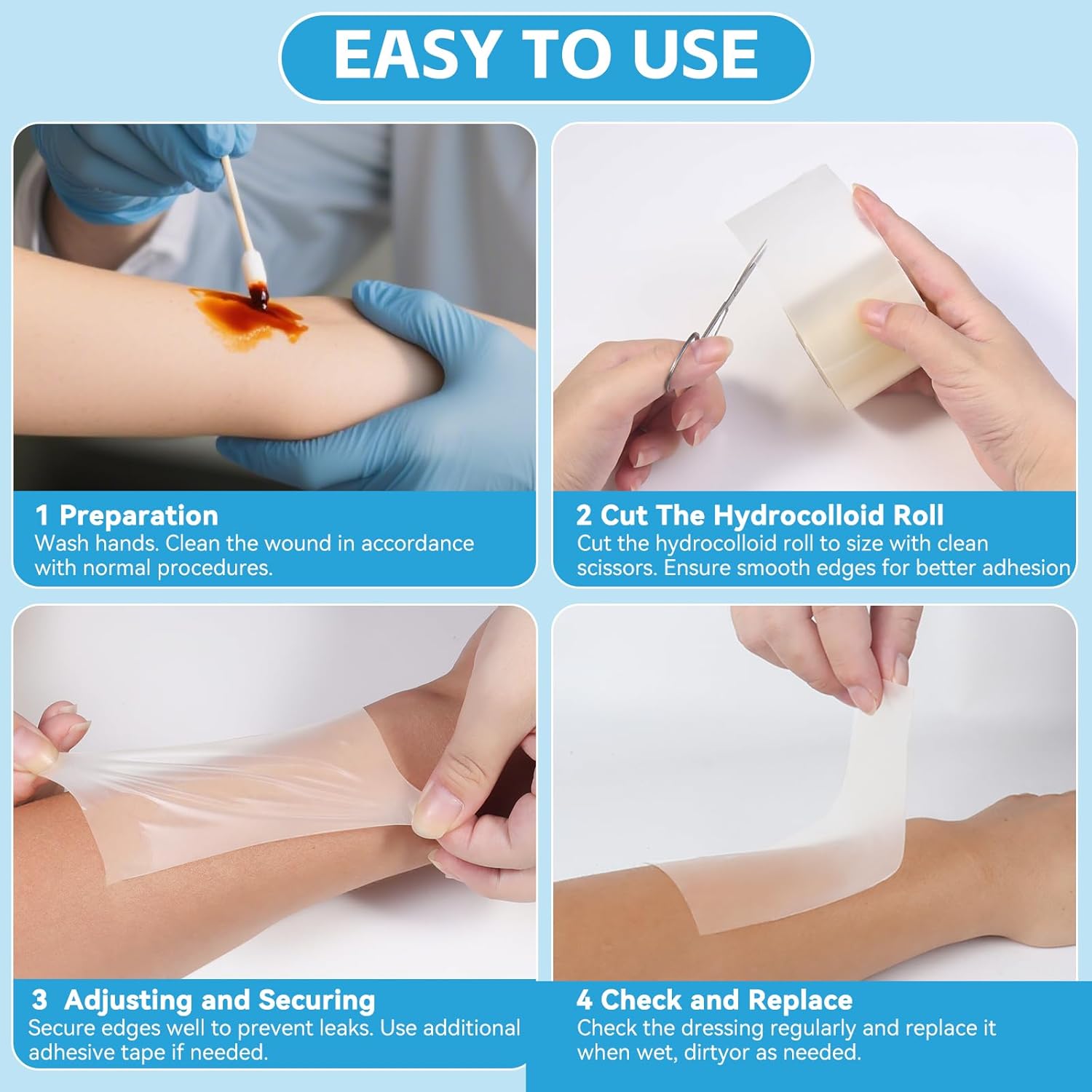 EASY TO USE

1 Preparation
Wash hands. Clean the wound in accordance with normal procedures.

2 Cut The Hydrocolloid Roll
Cut the hydrocolloid roll to size with clean scissors. Ensure smooth edges for better adhesion

3 Adjusting and Securing
Secure edges well to prevent leaks. Use additional adhesive tape if needed.

4 Check and Replace
Check the dressing regularly and replace it when wet, dirtyor as needed.