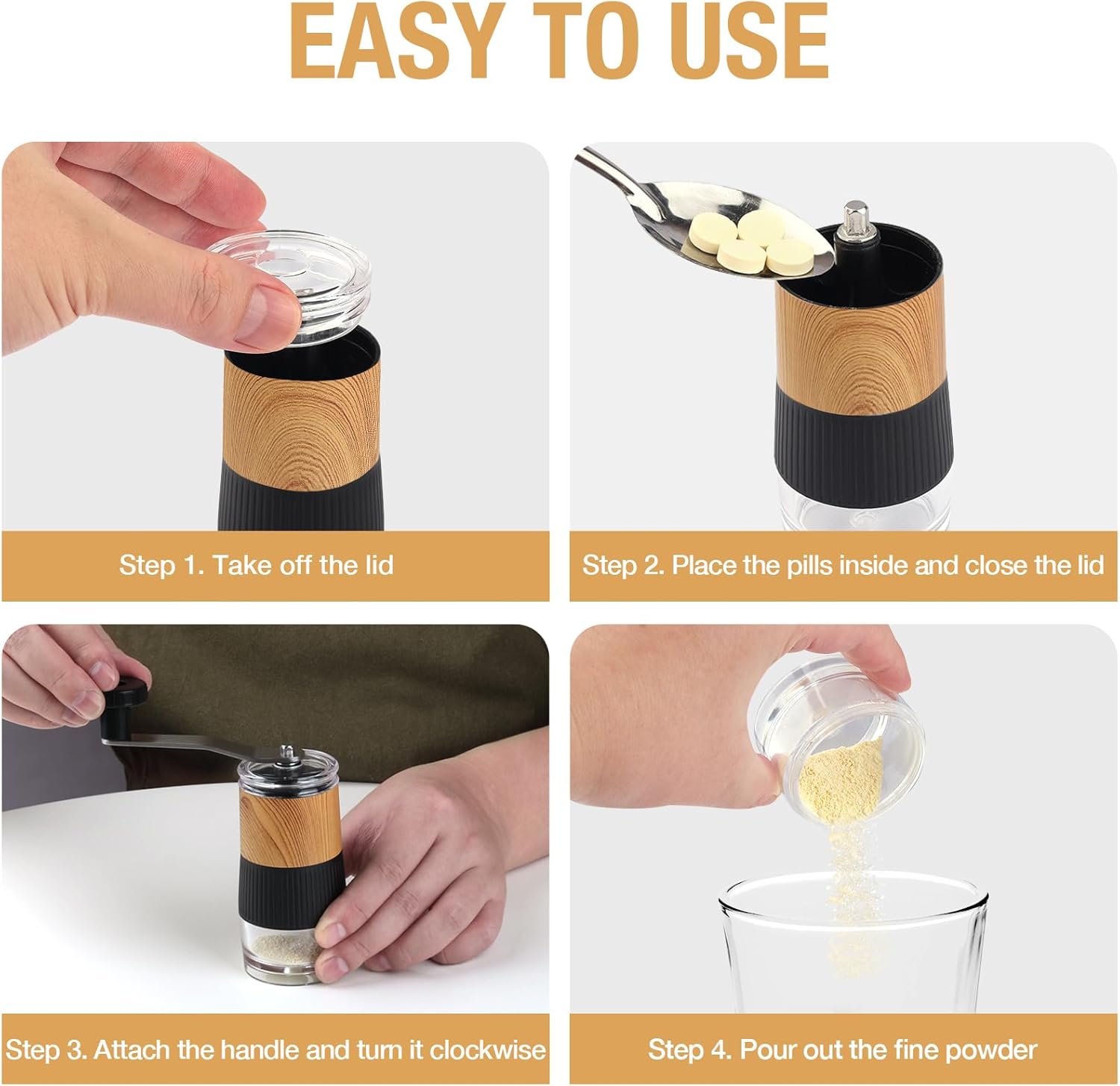 EASY TO USE

Step 1. Take off the lid

Step 2. Place the pills inside and close the lid

Step 3. Attach the handle and turn it clockwise

Step 4. Pour out the fine powder