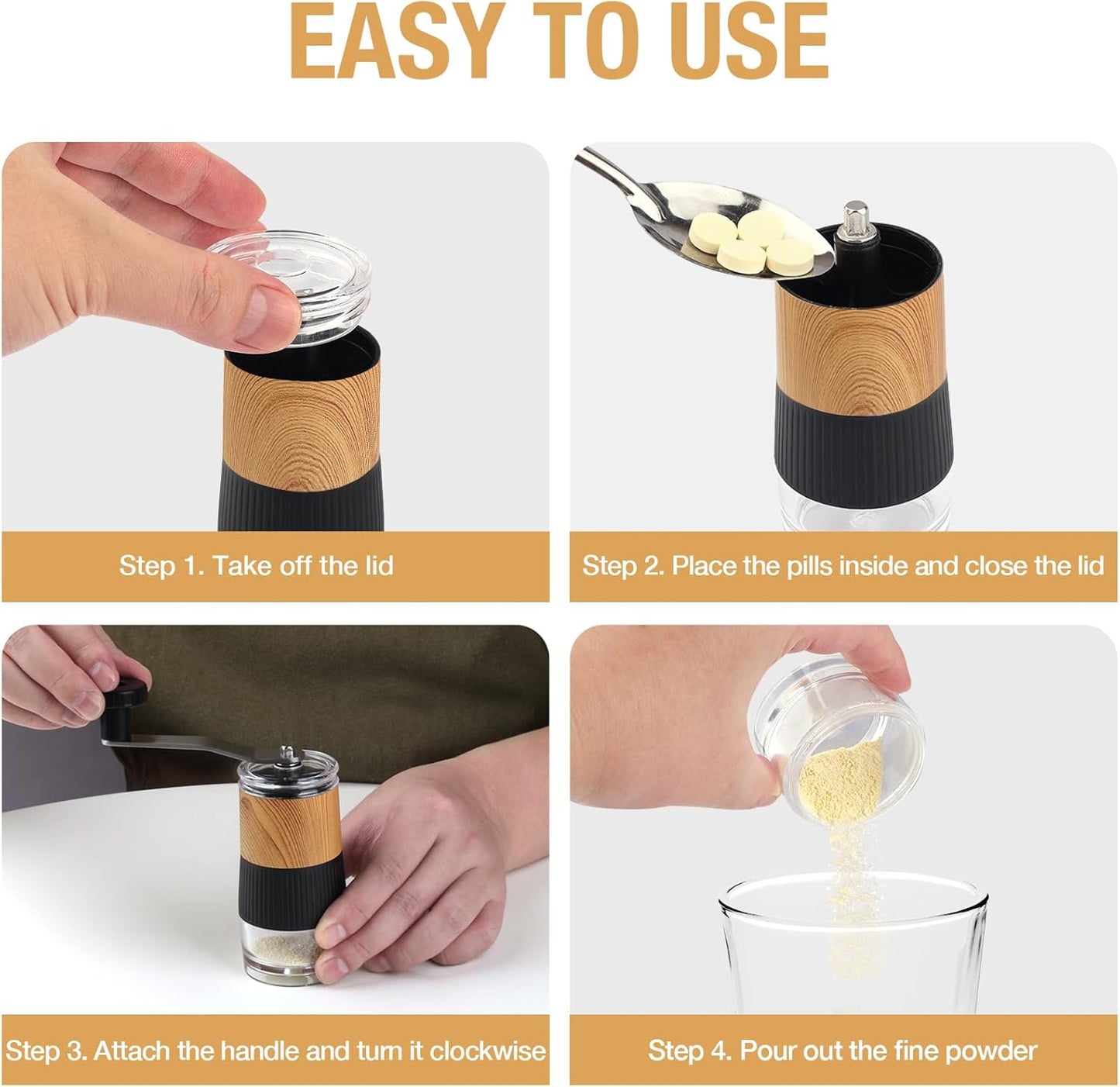 EASY TO USE

Step 1. Take off the lid

Step 2. Place the pills inside and close the lid

Step 3. Attach the handle and turn it clockwise

Step 4. Pour out the fine powder