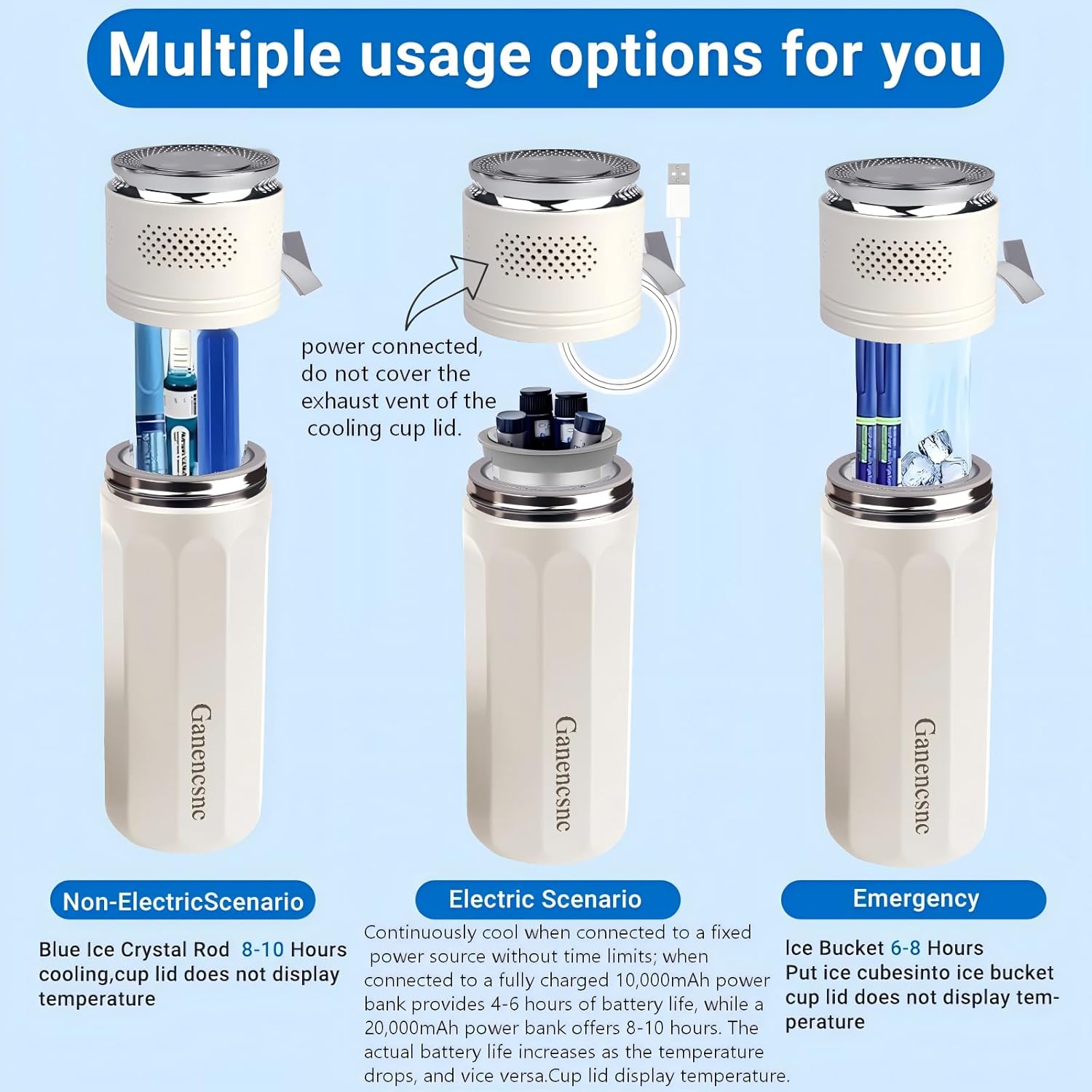 Multiple usage options for you

power connected, do not cover the exhaust vent of the cooling cup lid.

Ganencsnc

Ganencsnc

Ganencsnc

Non-ElectricScenario

Blue Ice Crystal Rod 8-10 Hours cooling,cup lid does not display temperature

Electric Scenario

Continuously cool when connected to a fixed power source without time limits; when connected to a fully charged 10,000mAh power bank provides 4-6 hours of battery life, while a 20,000mAh power bank offers 8-10 hours. The actual battery life increases as the temperature drops, and vice versa.Cup lid display temperature.

Emergency

Ice Bucket 6-8 Hours
Put ice cubesinto ice bucket cup lid does not display temperature