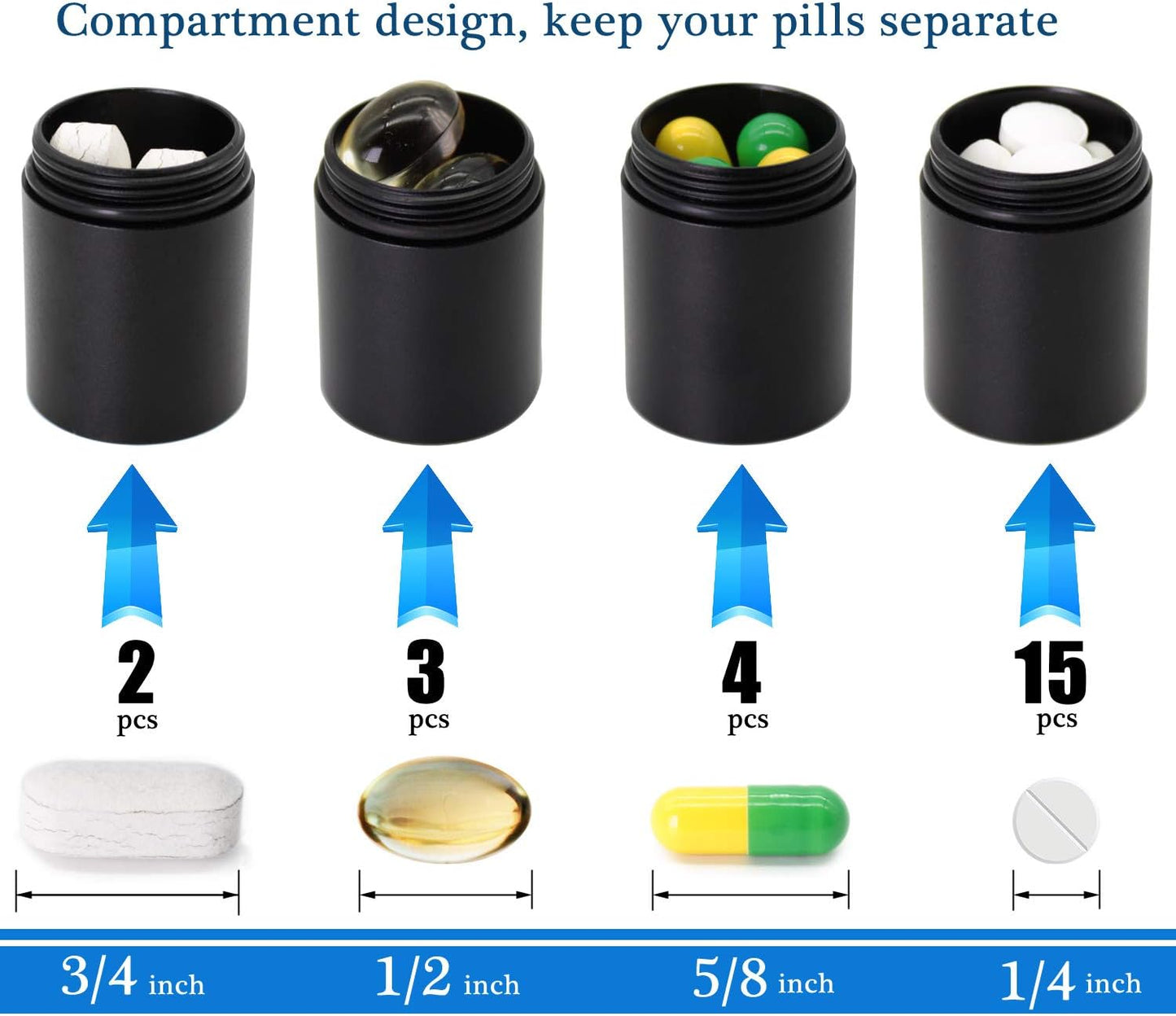 Compartment design, keep your pills separate

2
pcs

3
pcs

4
pcs

15
pcs

3/4 inch

1/2 inch

5/8 inch

1/4 inch