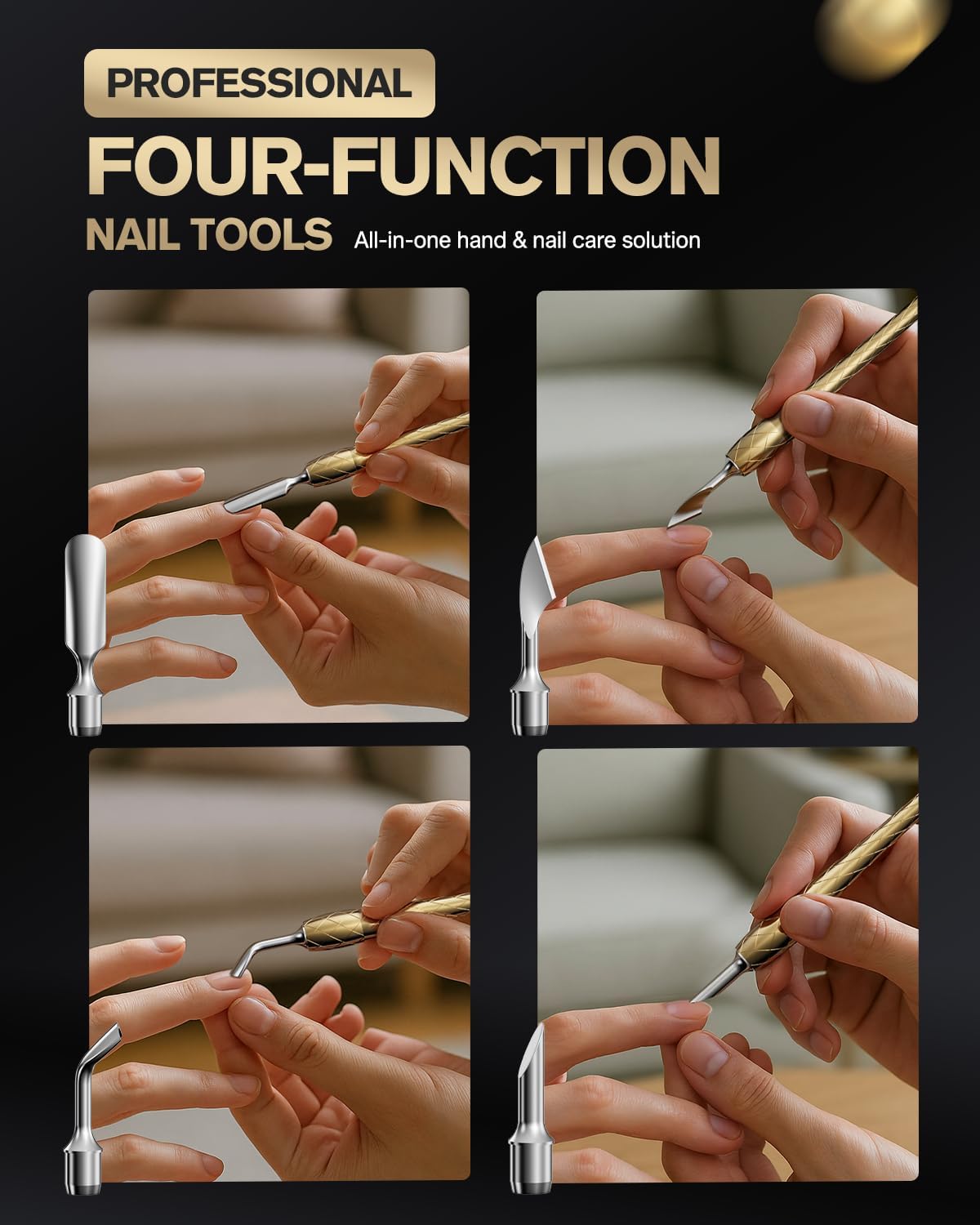 PROFESSIONAL
FOUR-FUNCTION
NAIL TOOLS All-in-one hand & nail care solution