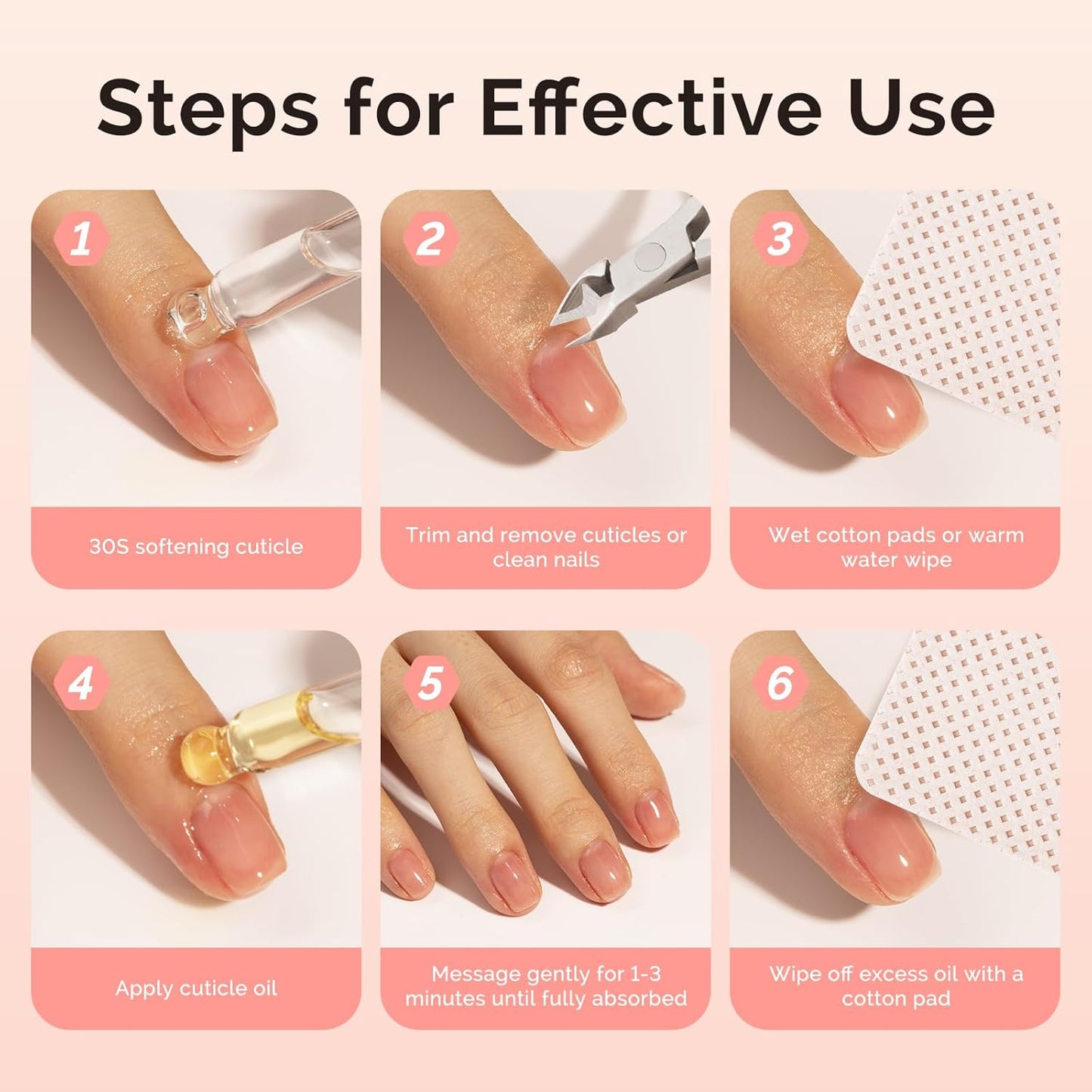 Steps for Effective Use

1

30S softening cuticle

2

Trim and remove cuticles or clean nails

3

Wet cotton pads or warm water wipe

4

Apply cuticle oil

5

Message gently for 1-3 minutes until fully absorbed

6

Wipe off excess oil with a cotton pad