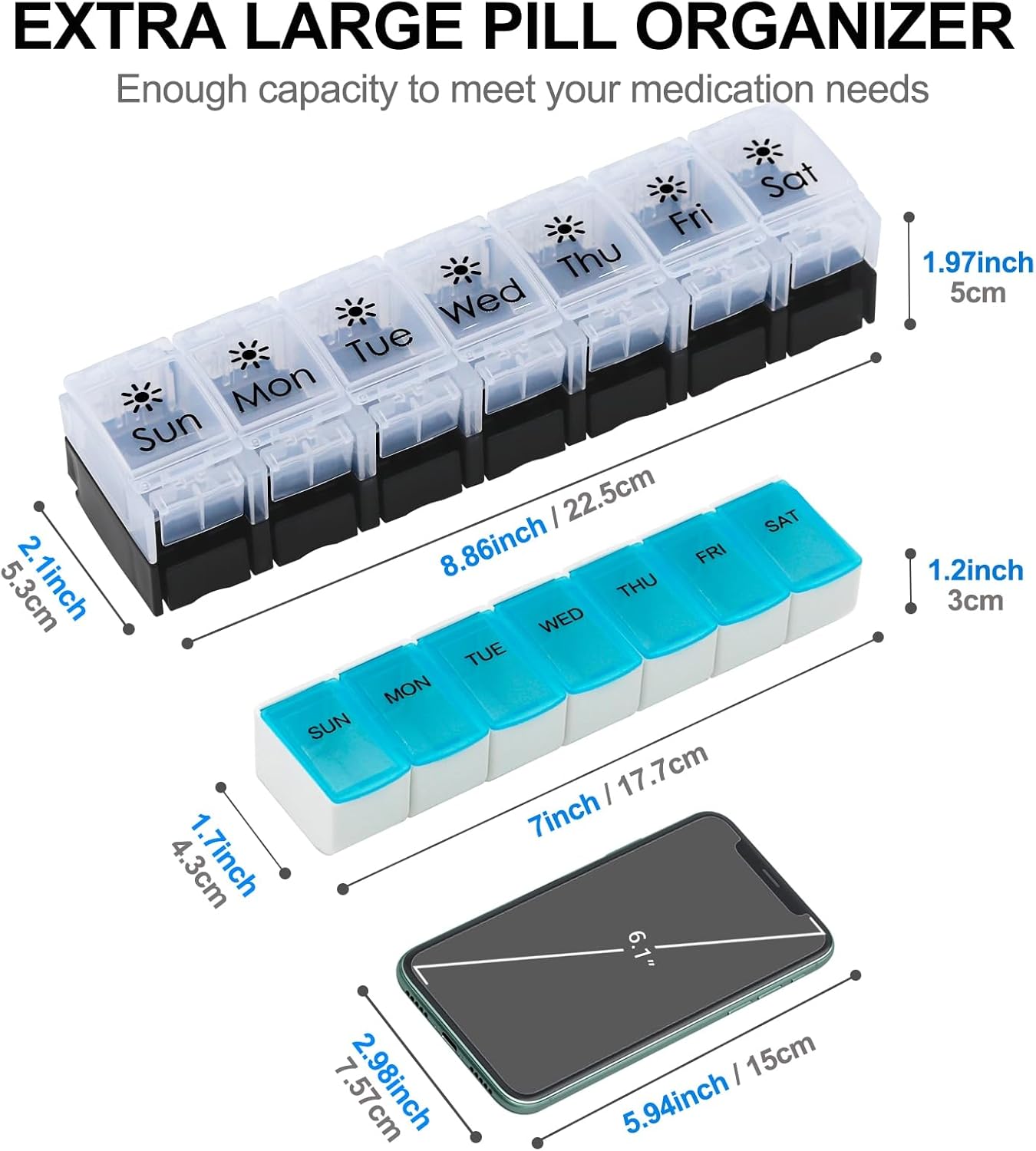 EXTRA LARGE PILL ORGANIZER

Enough capacity to meet your medication needs

Sun Mon Tue Wed Thu Fri Sat

1.97inch
5cm

2.1inch
5.3cm

8.86inch / 22.5cm

SUN MON TUE WED THU FRI SAT

1.2inch
3cm

1.7inch
4.3cm

7inch / 17.7cm

6.1"

2.98inch
7.57cm

5.94inch / 15cm