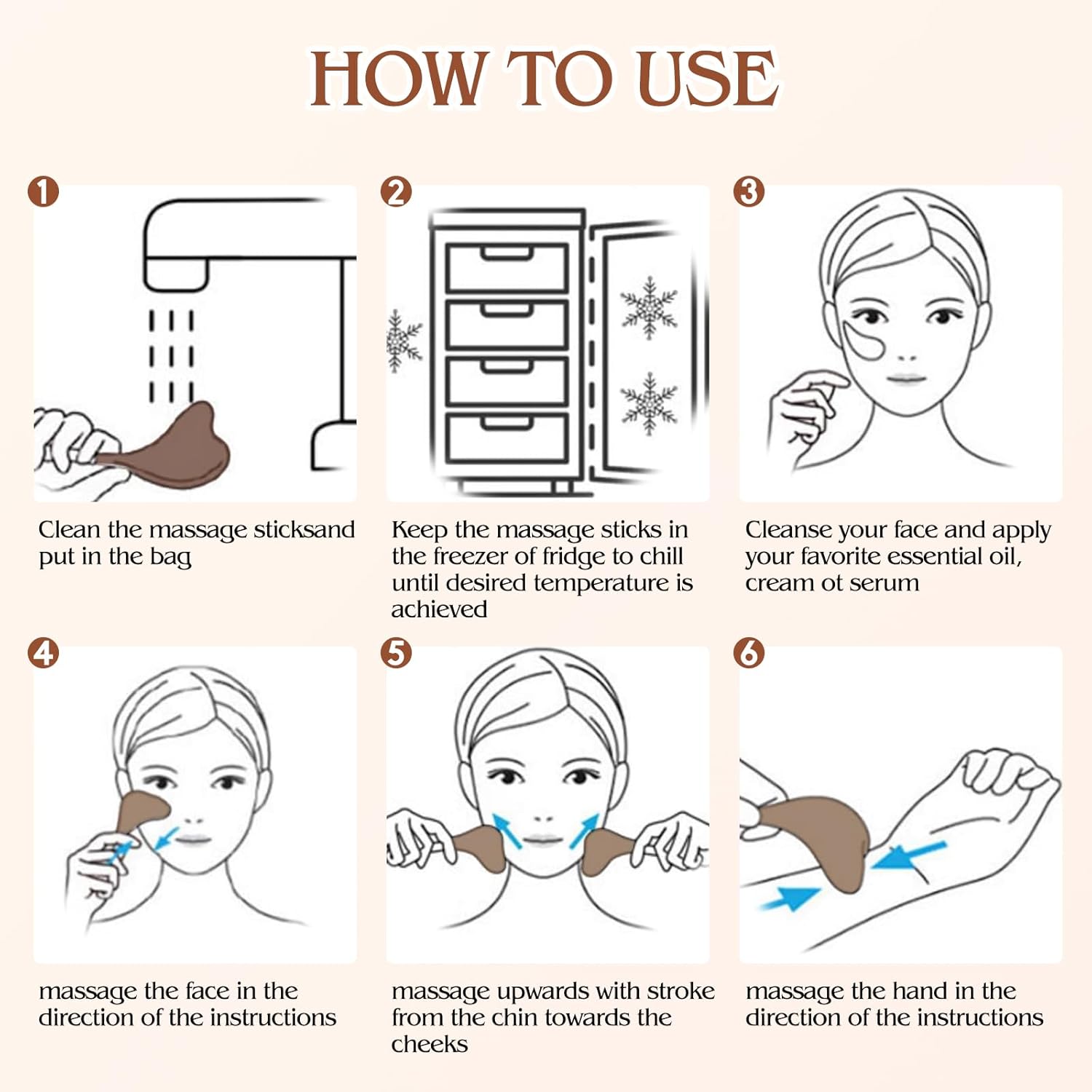 HOW TO USE

1
Clean the massage sticksand put in the bag

2
Keep the massage sticks in the freezer of fridge to chill until desired temperature is achieved

3
Cleanse your face and apply your favorite essential oil, cream ot serum

4
massage the face in the direction of the instructions

5
massage upwards with stroke from the chin towards the cheeks

6
massage the hand in the direction of the instructions