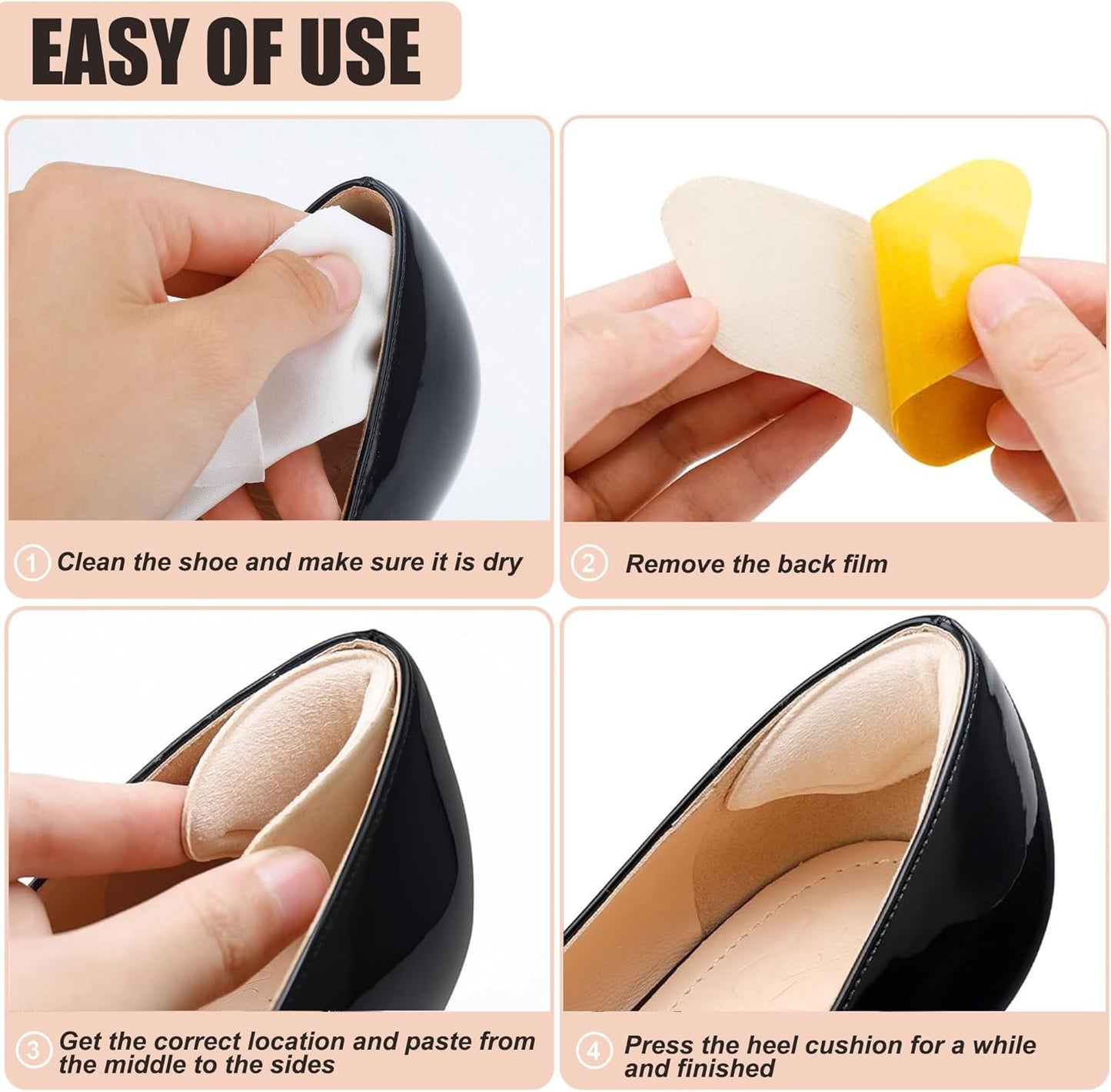 EASY OF USE

1 Clean the shoe and make sure it is dry

2 Remove the back film

3 Get the correct location and paste from the middle to the sides

4 Press the heel cushion for a while and finished