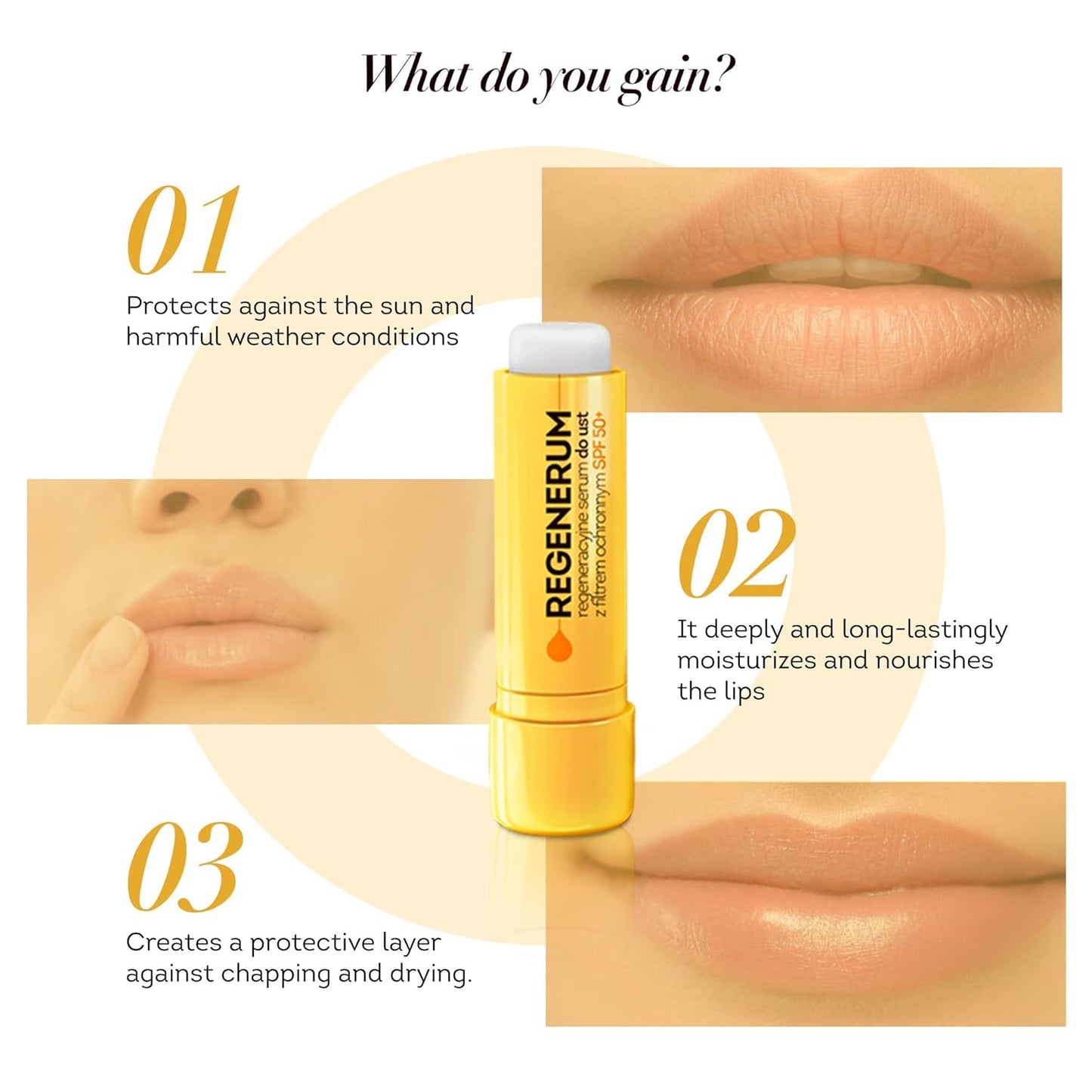 What do you gain?

01

Protects against the sun and harmful weather conditions

REGENERUM
regeneracyjne serum do ust
z filtrem ochronnym SPF 50+

02

It deeply and long-lastingly moisturizes and nourishes the lips

03

Creates a protective layer against chapping and drying.