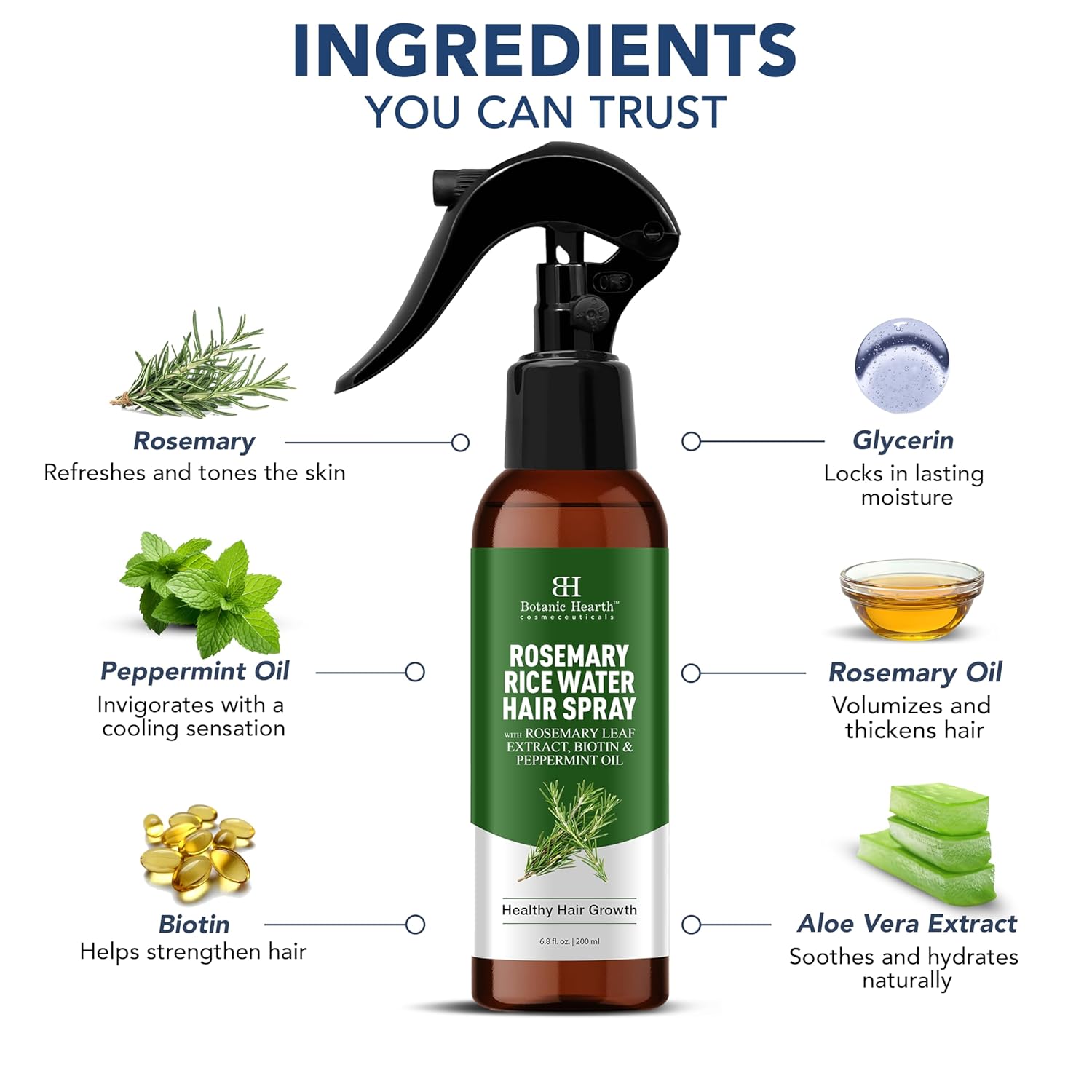 INGREDIENTS
YOU CAN TRUST

Rosemary
Refreshes and tones the skin

Peppermint Oil
Invigorates with a cooling sensation

Biotin
Helps strengthen hair

OFF

BH
Botanic Hearth™
cosmeceuticals

ROSEMARY RICE WATER HAIR SPRAY
WITH ROSEMARY LEAF EXTRACT, BIOTIN & PEPPERMINT OIL

Healthy Hair Growth

6.8 fl. oz. | 200 ml

Glycerin
Locks in lasting moisture

Rosemary Oil
Volumizes and thickens hair

Aloe Vera Extract
Soothes and hydrates naturally