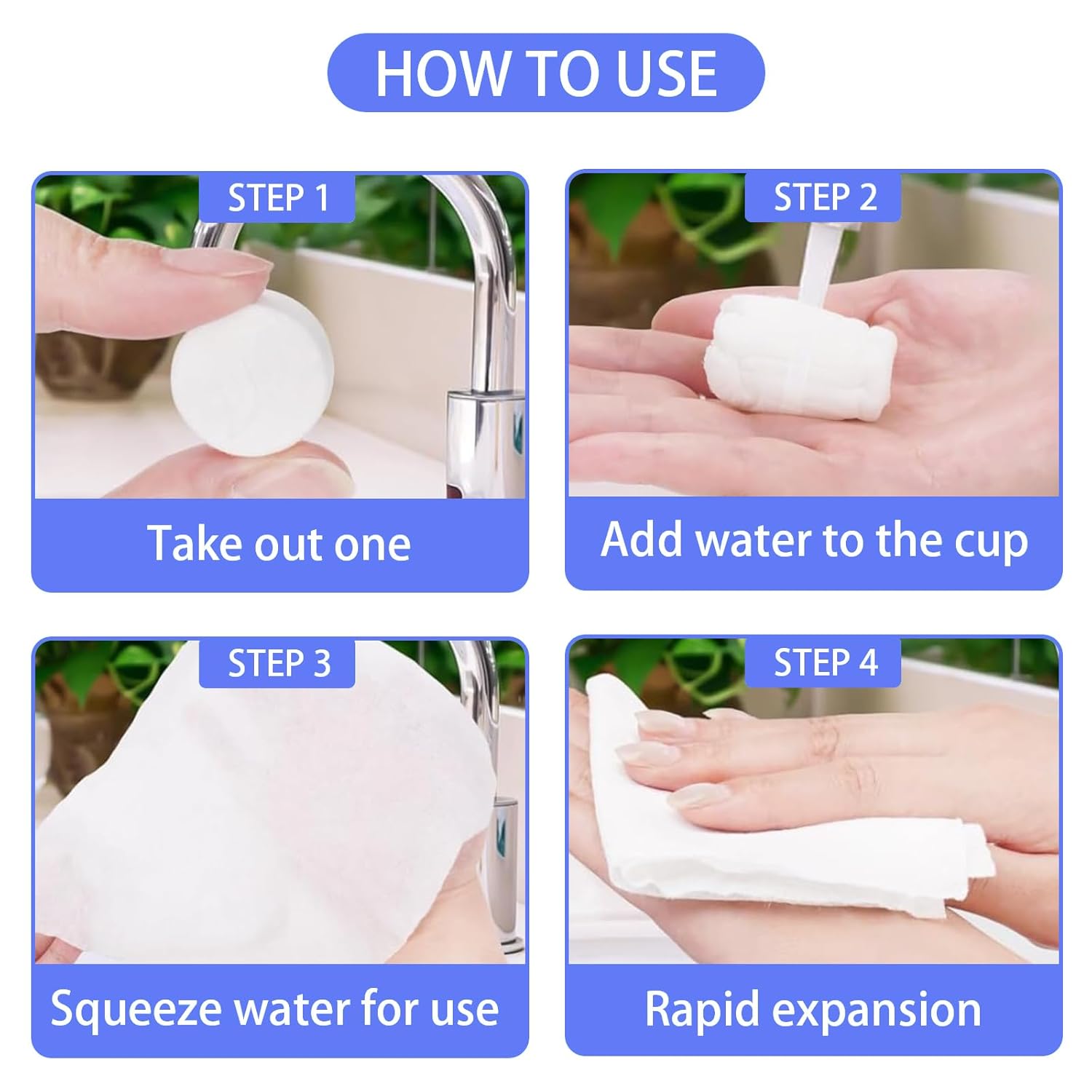 HOW TO USE

STEP 1

Take out one

STEP 2

Add water to the cup

STEP 3

Squeeze water for use

STEP 4

Rapid expansion