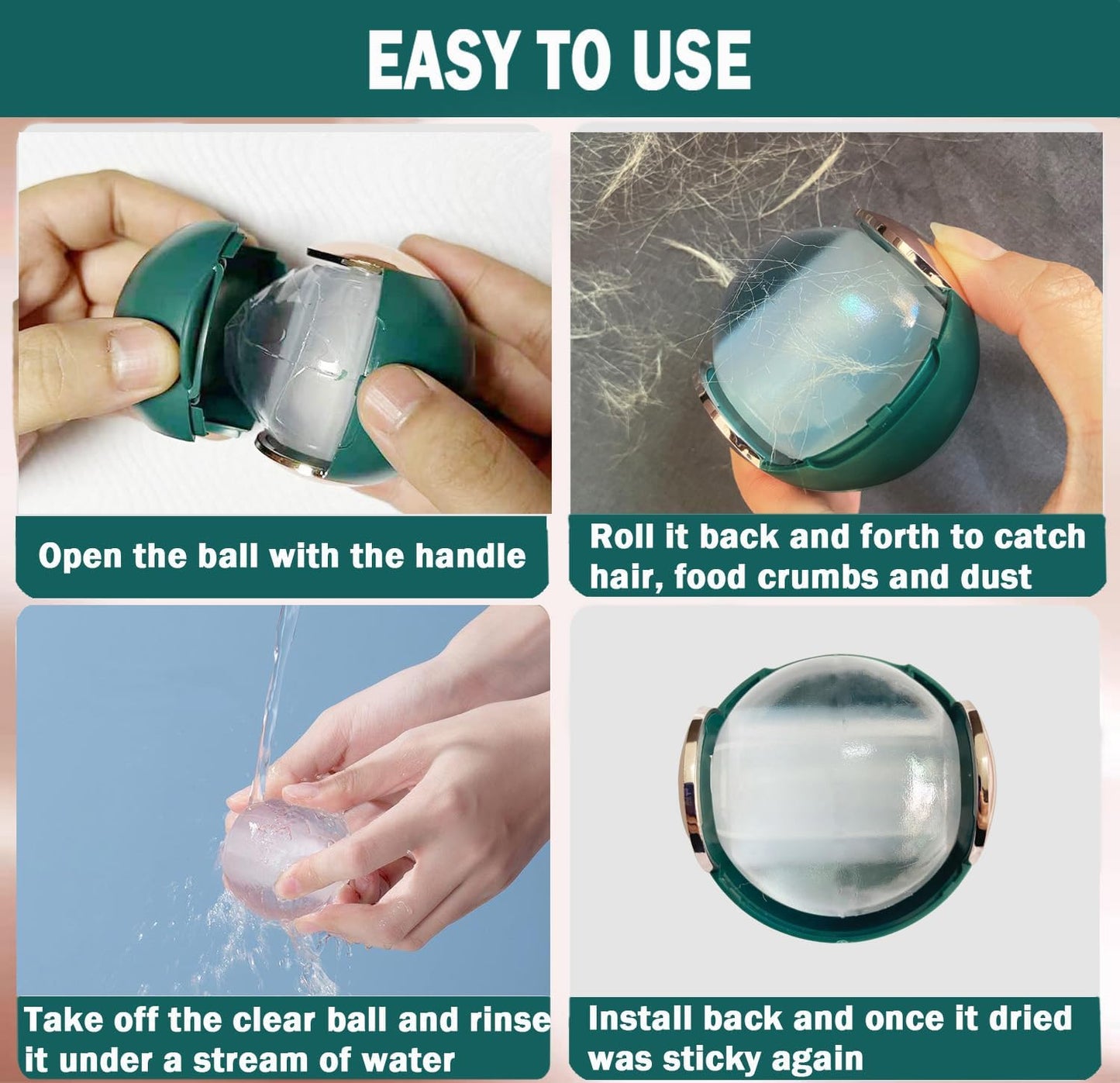 EASY TO USE

Open the ball with the handle

Roll it back and forth to catch hair, food crumbs and dust

Take off the clear ball and rinse it under a stream of water

Install back and once it dried was sticky again